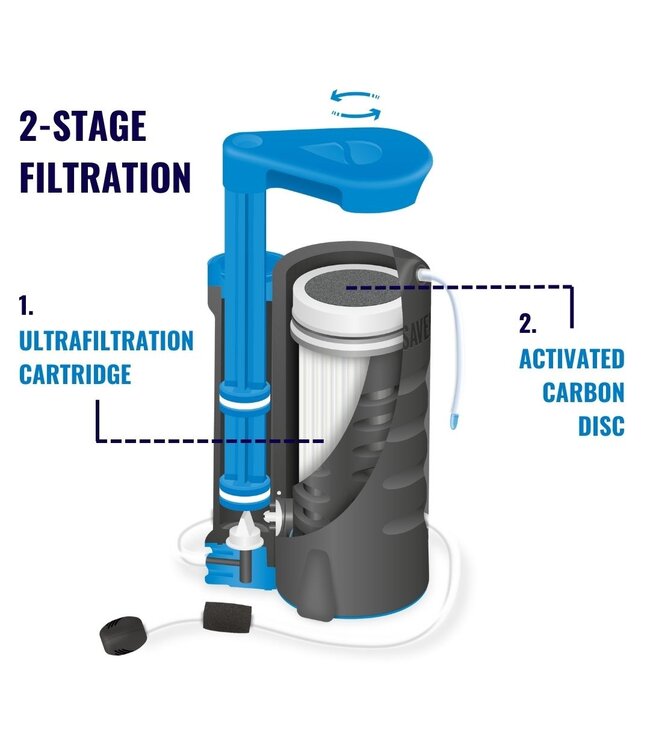 2-STAGE FILTRATION

1.
ULTRAFILTRATION CARTRIDGE

2.
ACTIVATED CARBON DISC

SAVE