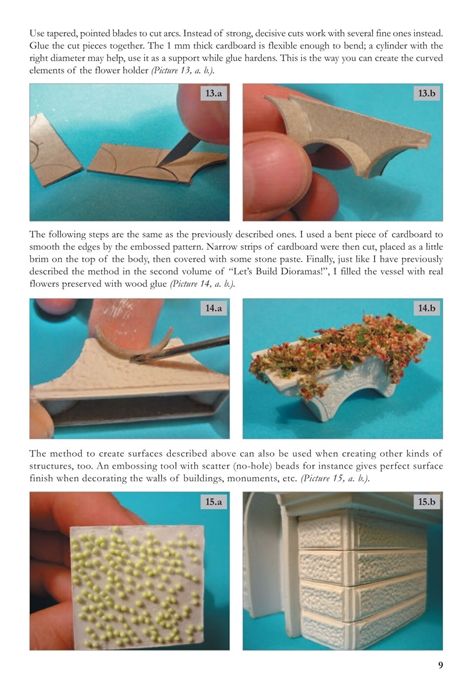 Use tapered, pointed blades to cut arcs. Instead of strong, decisive cuts work with several fine ones instead. Glue the cut pieces together. The 1 mm thick cardboard is flexible enough to bend; a cylinder with the right diameter may help, use it as a support while glue hardens. This is the way you can create the curved elements of the flower holder (Picture 13, a. b.).

13.a

13.b

The following steps are the same as the previously described ones. I used a bent piece of cardboard to smooth the edges by the embossed pattern. Narrow strips of cardboard were then cut, placed as a little brim on the top of the body, then covered with some stone paste. Finally, just like I have previously described the method in the second volume of "Let's Build Dioramas!", I filled the vessel with real flowers preserved with wood glue (Picture 14, a. b.).

14.a

14.b

The method to create surfaces described above can also be used when creating other kinds of structures, too. An embossing tool with scatter (no-hole) beads for instance gives perfect surface finish when decorating the walls of buildings, monuments, etc. (Picture 15, a. b.).

15.a

15.b

9