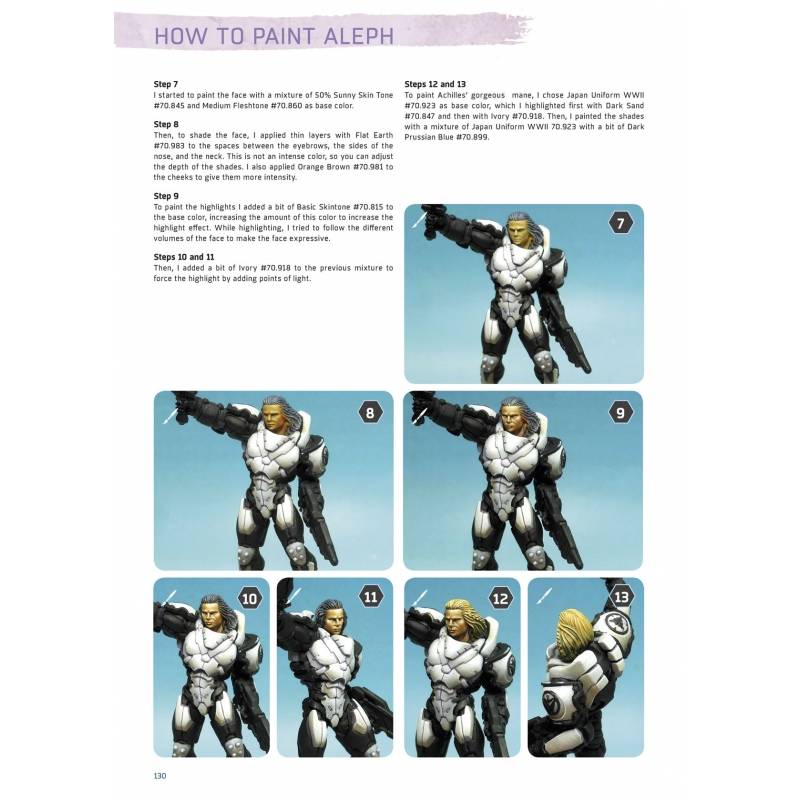 HOW TO PAINT ALEPH

Step 7
I started to paint the face with a mixture of 50% Sunny Skin Tone #70.845 and Medium Fleshtone #70.860 as base color.

Step 8
Then, to shade the face, I applied thin layers with Flat Earth #70.983 to the spaces between the eyebrows, the sides of the nose, and the neck. This is not an intense color, so you can adjust the depth of the shades. I also applied Orange Brown #70.981 to the cheeks to give them more intensity.

Step 9
To paint the highlights I added a bit of Basic Skintone #70.815 to the base color, increasing the amount of this color to increase the highlight effect. While highlighting, I tried to follow the different volumes of the face to make the face expressive.

Steps 10 and 11
Then, I added a bit of Ivory #70.918 to the previous mixture to force the highlight by adding points of light.

Steps 12 and 13
To paint Achilles' gorgeous mane, I chose Japan Uniform WWII #70.923 as base color, which I highlighted first with Dark Sand #70.847 and then with Ivory #70.918. Then, I painted the shades with a mixture of Japan Uniform WWII 70.923 with a bit of Dark Prussian Blue #70.899.

7

8

9

10

11

12

13

130