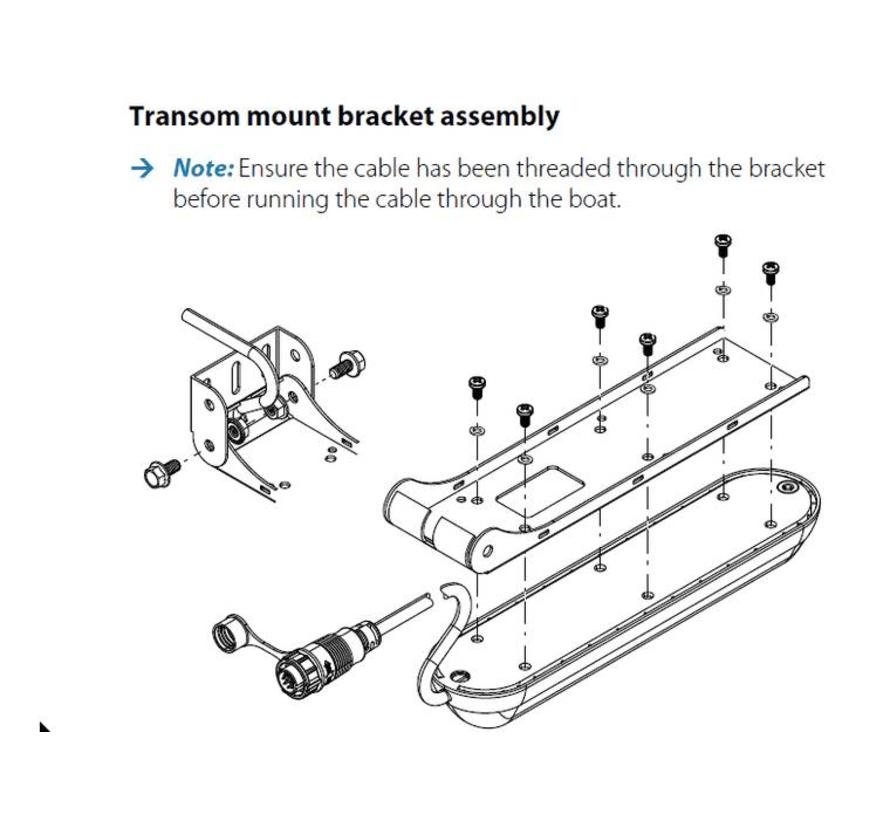 Transom mount bracket assembly

→ Note: Ensure the cable has been threaded through the bracket before running the cable through the boat.