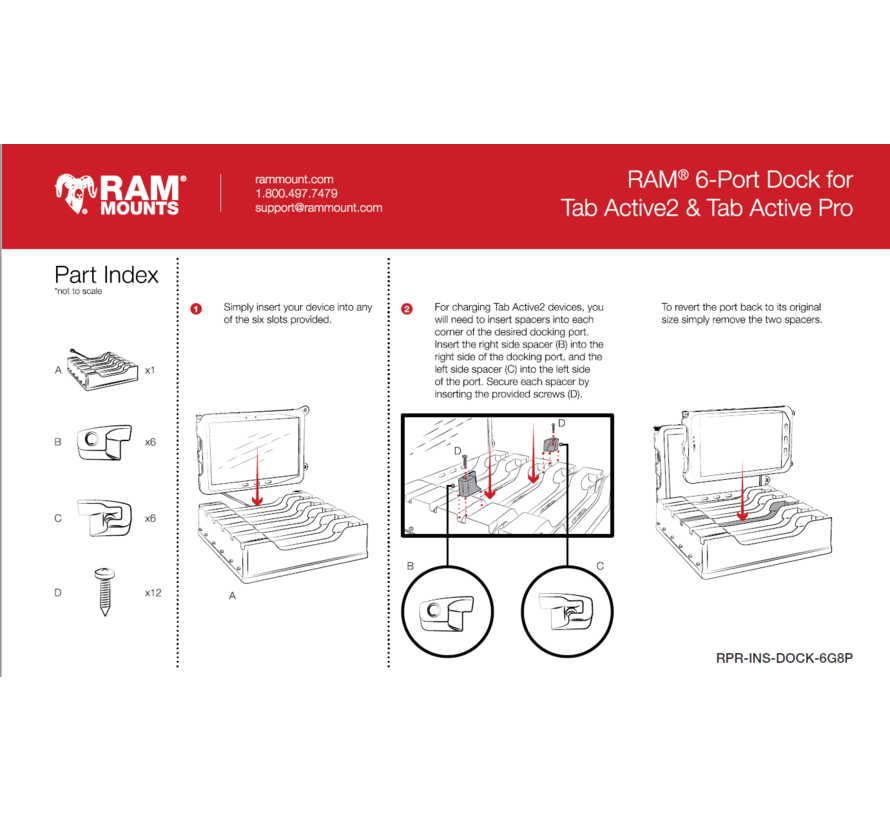 RAM® MOUNTS

rammount.com
1.800.497.7479
support@rammount.com

RAM® 6-Port Dock for Tab Active2 & Tab Active Pro

Part Index
*not to scale

A x1

B x6

C x6

D x12

1 Simply insert your device into any of the six slots provided.

A

2 For charging Tab Active2 devices, you will need to insert spacers into each corner of the desired docking port. Insert the right side spacer (B) into the right side of the docking port, and the left side spacer (C) into the left side of the port. Secure each spacer by inserting the provided screws (D).

D

D

B

C

To revert the port back to its original size simply remove the two spacers.

RPR-INS-DOCK-6G8P