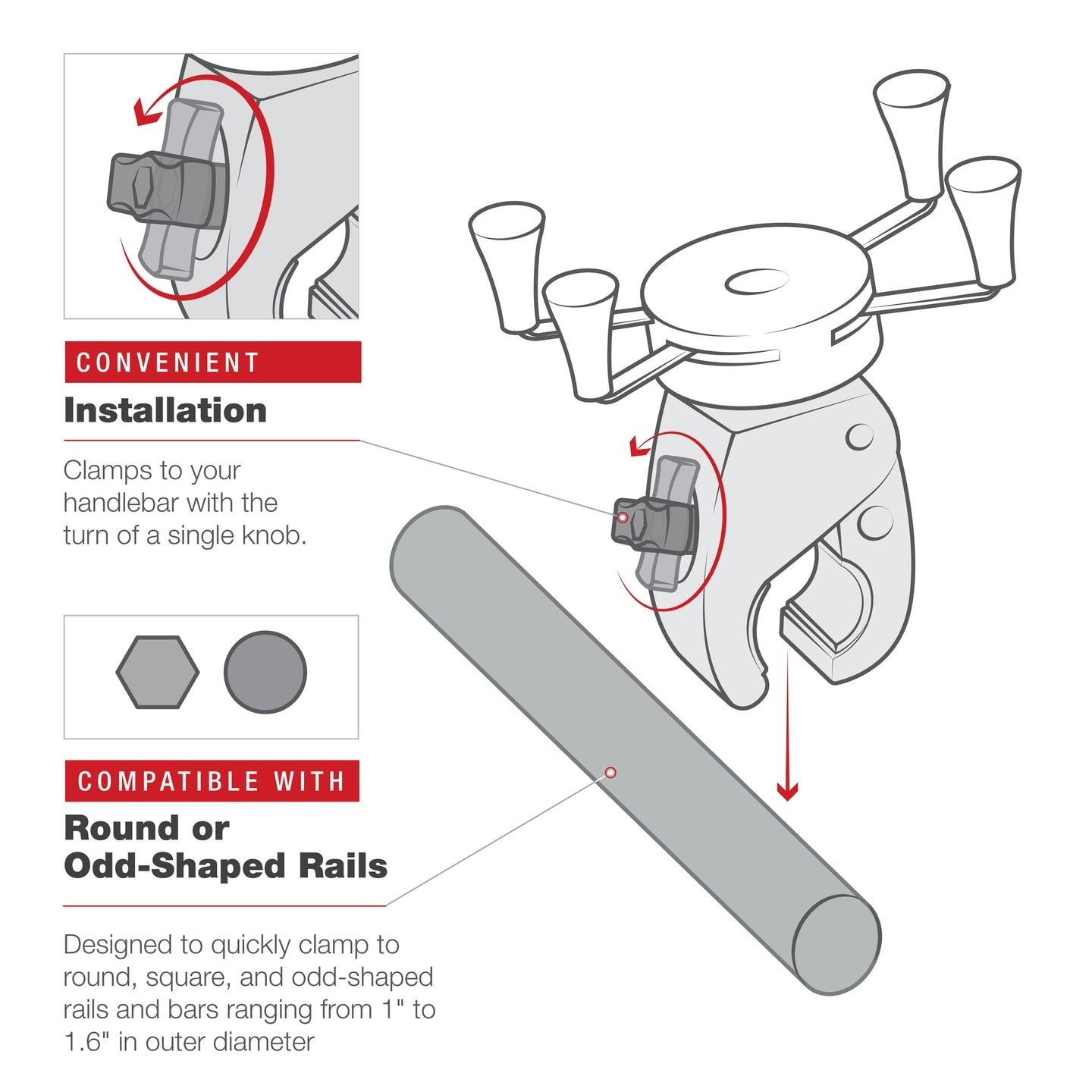 CONVENIENT
Installation

Clamps to your handlebar with the turn of a single knob.

COMPATIBLE WITH
Round or Odd-Shaped Rails

Designed to quickly clamp to round, square, and odd-shaped rails and bars ranging from 1" to 1.6" in outer diameter