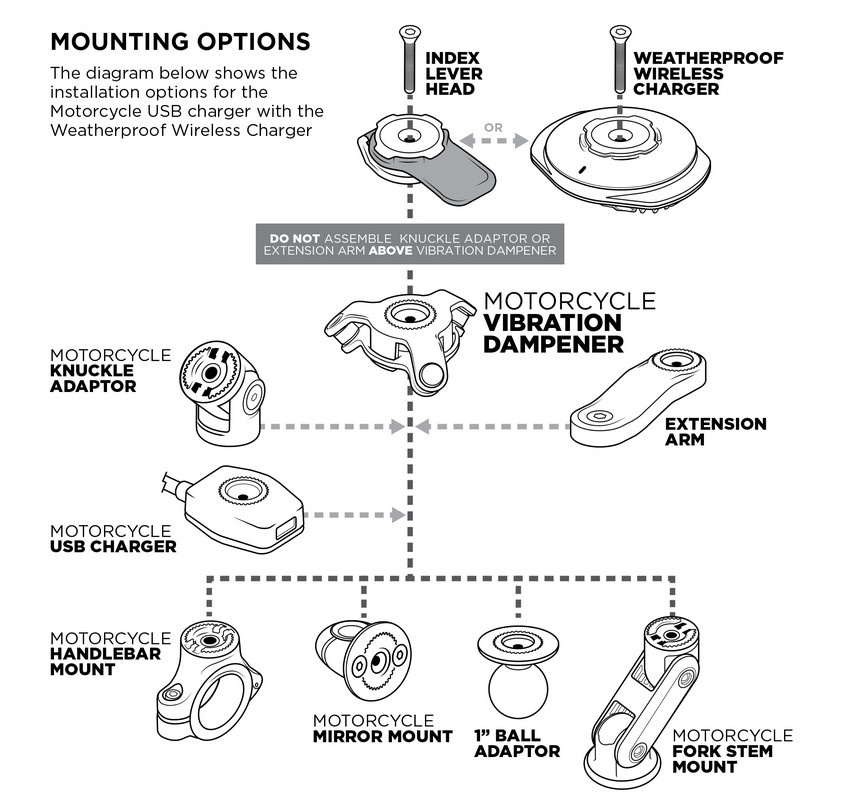 MOUNTING OPTIONS

The diagram below shows the installation options for the Motorcycle USB charger with the Weatherproof Wireless Charger

INDEX LEVER HEAD

OR

WEATHERPROOF WIRELESS CHARGER

DO NOT ASSEMBLE KNUCKLE ADAPTOR OR EXTENSION ARM ABOVE VIBRATION DAMPENER

MOTORCYCLE VIBRATION DAMPENER

MOTORCYCLE KNUCKLE ADAPTOR

EXTENSION ARM

MOTORCYCLE USB CHARGER

MOTORCYCLE HANDLEBAR MOUNT

MOTORCYCLE MIRROR MOUNT

1" BALL ADAPTOR

MOTORCYCLE FORK STEM MOUNT