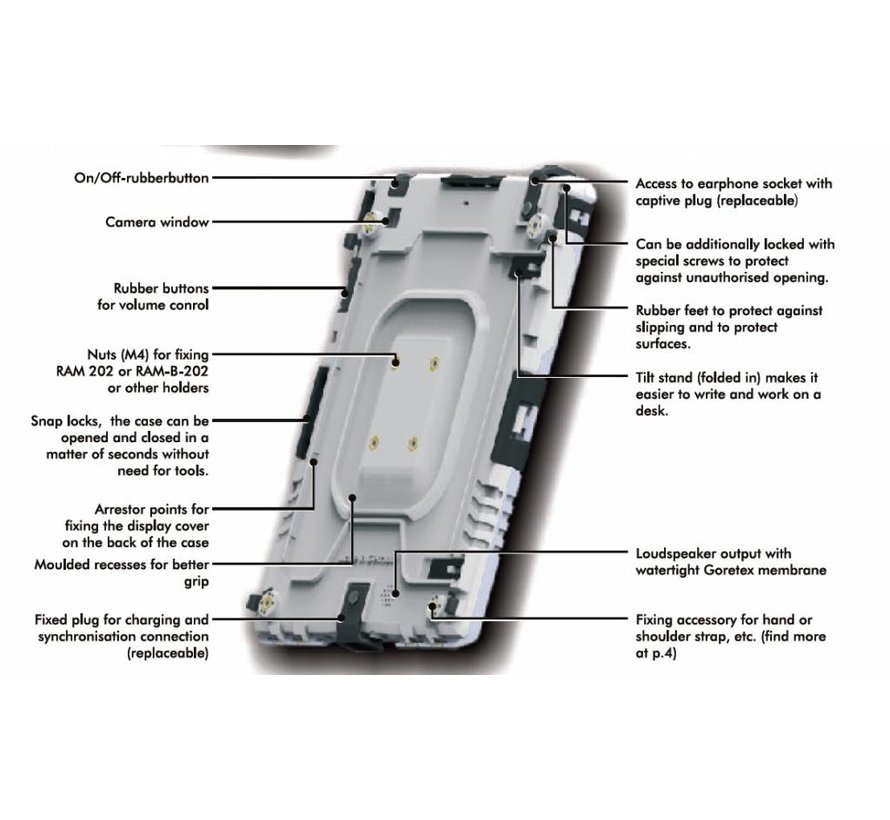 On/Off-rubberbutton

Camera window

Rubber buttons for volume conrol

Nuts (M4) for fixing RAM 202 or RAM-B-202 or other holders

Snap locks, the case can be opened and closed in a matter of seconds without need for tools.

Arrestor points for fixing the display cover on the back of the case

Moulded recesses for better grip

Fixed plug for charging and synchronisation connection (replaceable)

Access to earphone socket with captive plug (replaceable)

Can be additionally locked with special screws to protect against unauthorised opening.

Rubber feet to protect against slipping and to protect surfaces.

Tilt stand (folded in) makes it easier to write and work on a desk.

Loudspeaker output with watertight Goretex membrane

Fixing accessory for hand or shoulder strap, etc. (find more at p.4)