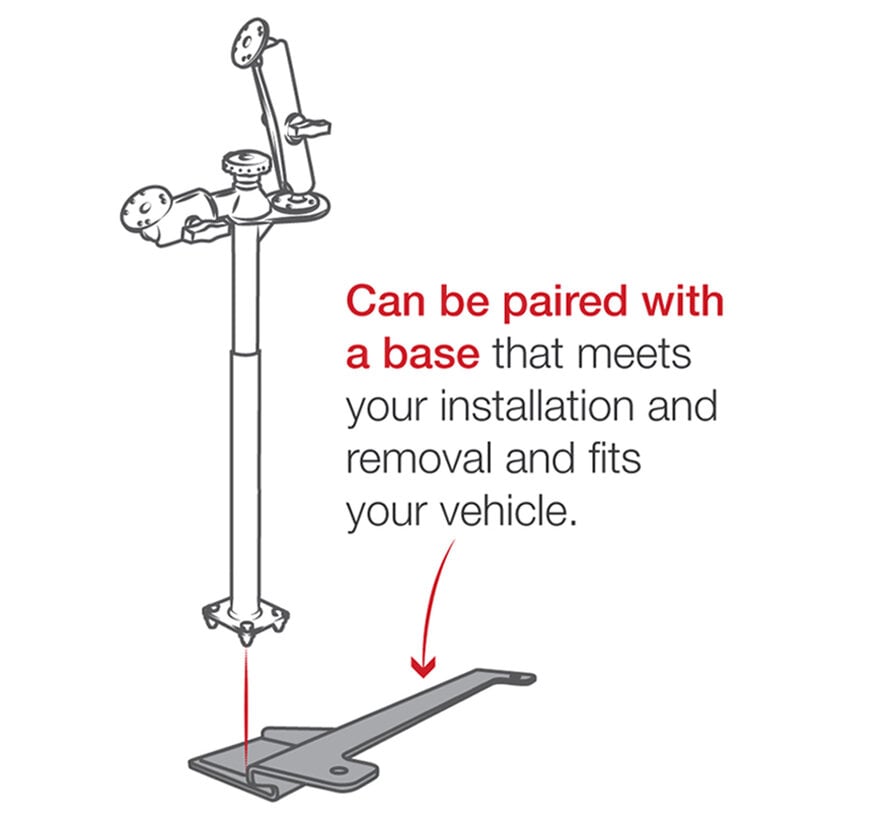 Can be paired with a base that meets your installation and removal and fits your vehicle.