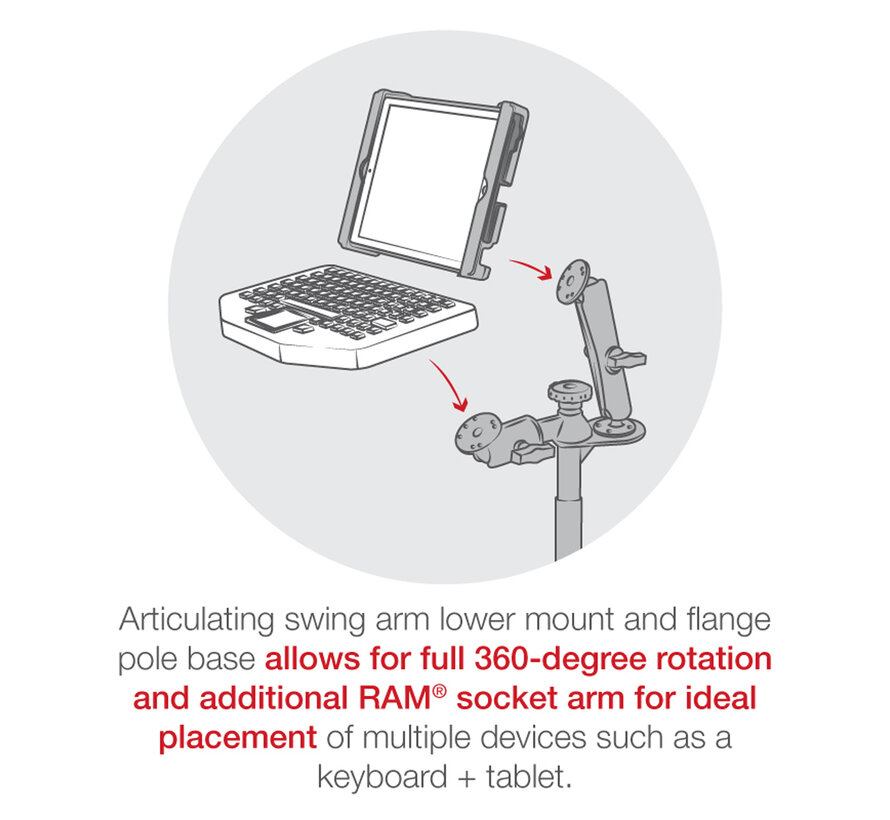 Articulating swing arm lower mount and flange pole base allows for full 360-degree rotation and additional RAM® socket arm for ideal placement of multiple devices such as a keyboard + tablet.