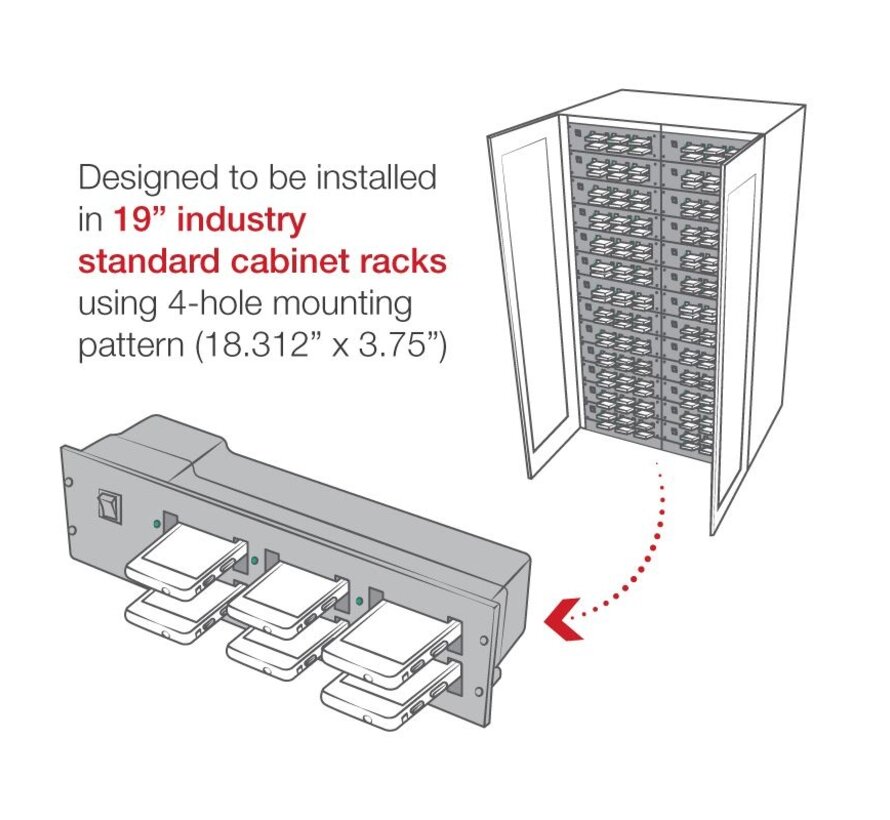 Designed to be installed in 19” industry standard cabinet racks using 4-hole mounting pattern (18.312” x 3.75”)