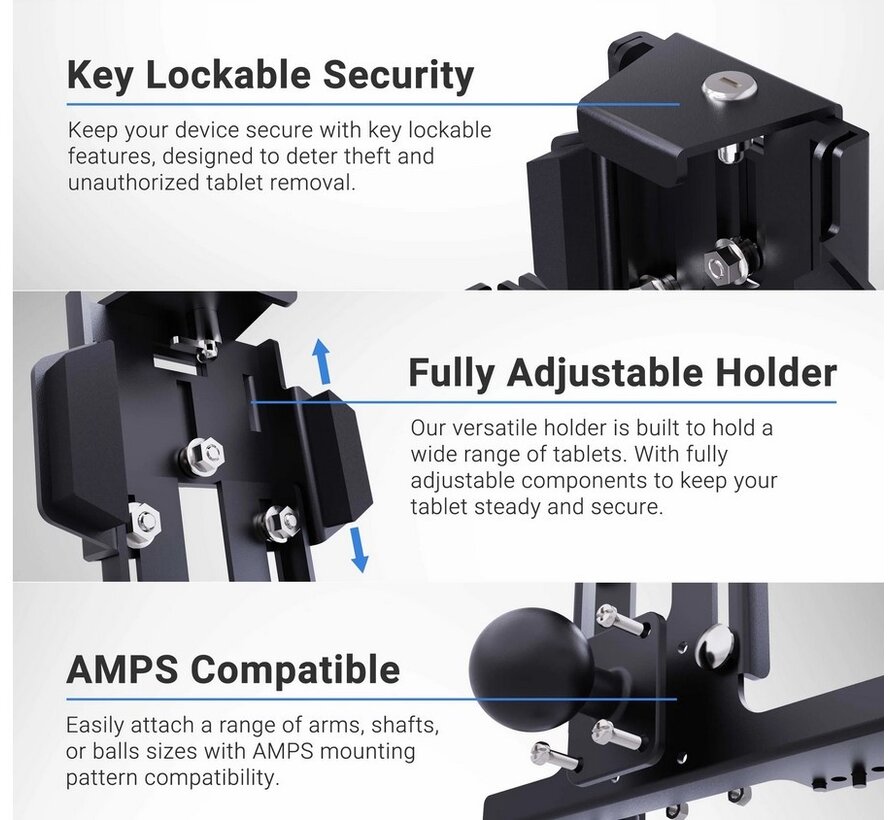 Key Lockable Security

Keep your device secure with key lockable features, designed to deter theft and unauthorized tablet removal.

Fully Adjustable Holder

Our versatile holder is built to hold a wide range of tablets. With fully adjustable components to keep your tablet steady and secure.

AMPS Compatible

Easily attach a range of arms, shafts, or balls sizes with AMPS mounting pattern compatibility.