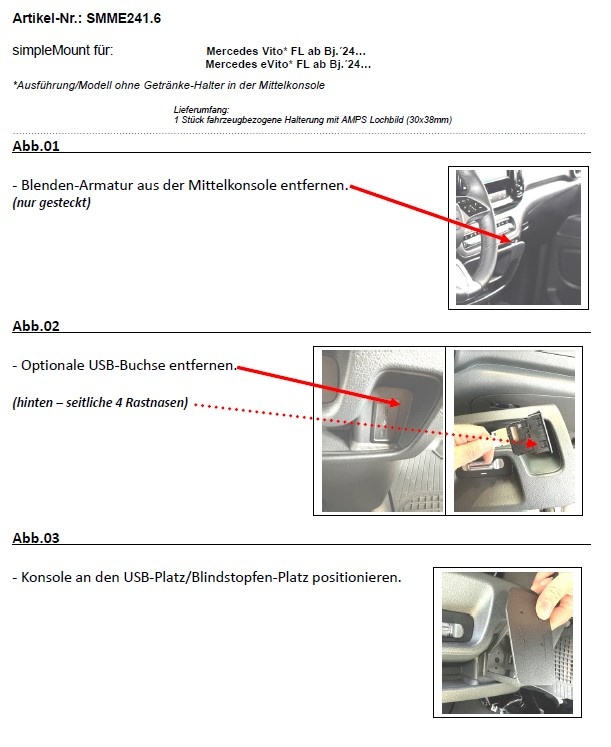 Artikel-Nr.: SMME241.6

simpleMount für:

Mercedes Vito* FL ab Bj.´24...
Mercedes eVito* FL ab Bj.´24...

*Ausführung/Modell ohne Getränke-Halter in der Mittelkonsole

Lieferumfang:
1 Stück fahrzeugbezogene Halterung mit AMPS Lochbild (30x38mm)

Abb.01

- Blenden-Armatur aus der Mittelkonsole entfernen.
(nur gesteckt)

Abb.02

- Optionale USB-Buchse entfernen.

(hinten – seitliche 4 Rastnasen)

Abb.03

- Konsole an den USB-Platz/Blindstopfen-Platz positionieren.