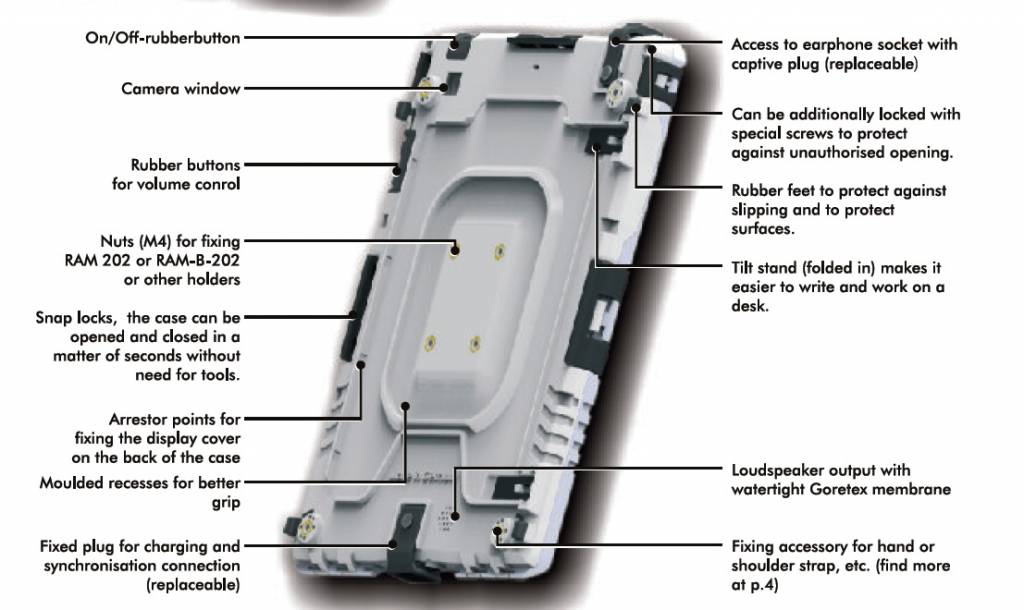 On/Off-rubberbutton

Camera window

Rubber buttons for volume conrol

Nuts (M4) for fixing RAM 202 or RAM-B-202 or other holders

Snap locks, the case can be opened and closed in a matter of seconds without need for tools.

Arrestor points for fixing the display cover on the back of the case

Moulded recesses for better grip

Fixed plug for charging and synchronisation connection (replaceable)

Access to earphone socket with captive plug (replaceable)

Can be additionally locked with special screws to protect against unauthorised opening.

Rubber feet to protect against slipping and to protect surfaces.

Tilt stand (folded in) makes it easier to write and work on a desk.

Loudspeaker output with watertight Goretex membrane

Fixing accessory for hand or shoulder strap, etc. (find more at p.4)