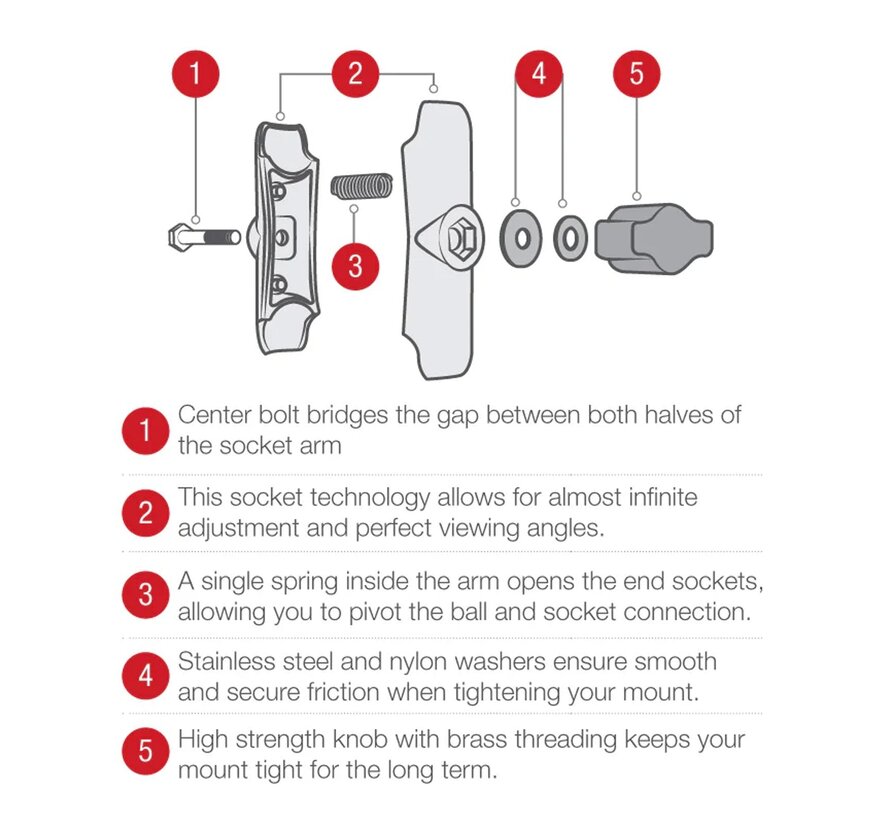 1
2
4
5
3

1 Center bolt bridges the gap between both halves of the socket arm

2 This socket technology allows for almost infinite adjustment and perfect viewing angles.

3 A single spring inside the arm opens the end sockets, allowing you to pivot the ball and socket connection.

4 Stainless steel and nylon washers ensure smooth and secure friction when tightening your mount.

5 High strength knob with brass threading keeps your mount tight for the long term.