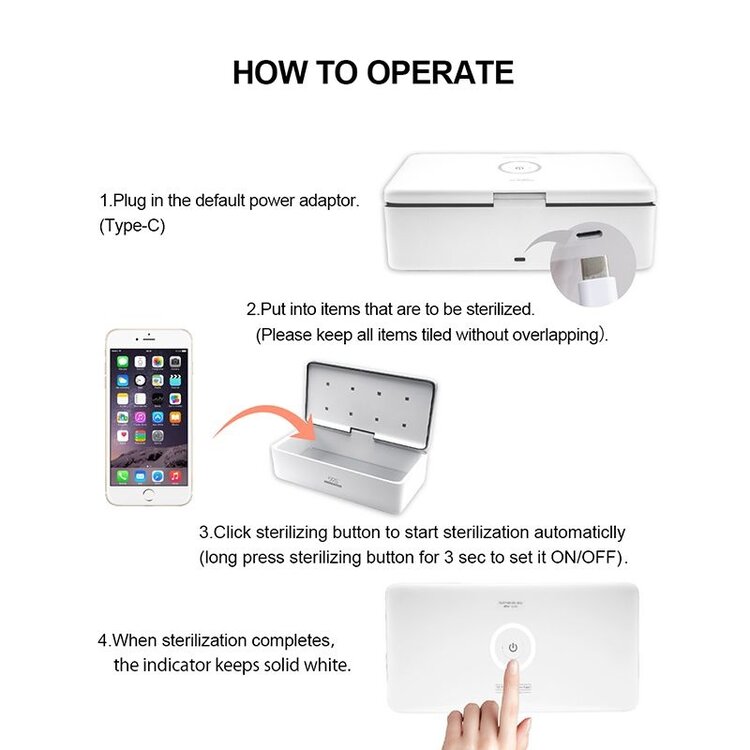 HOW TO OPERATE

1.Plug in the default power adaptor. (Type-C)

2.Put into items that are to be sterilized. (Please keep all items tiled without overlapping).

3.Click sterilizing button to start sterilization automaticlly (long press sterilizing button for 3 sec to set it ON/OFF).

4.When sterilization completes, the indicator keeps solid white.