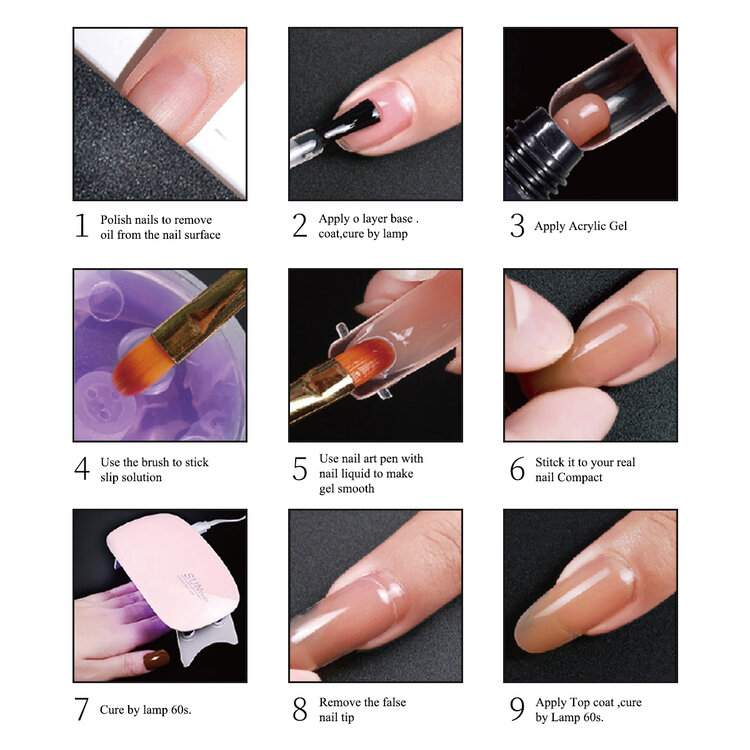 1 Polish nails to remove oil from the nail surface

2 Apply o layer base . coat,cure by lamp

3 Apply Acrylic Gel

4 Use the brush to stick slip solution

5 Use nail art pen with nail liquid to make gel smooth

6 Stitck it to your real nail Compact

SUN

7 Cure by lamp 60s.

8 Remove the false nail tip

9 Apply Top coat ,cure by Lamp 60s.