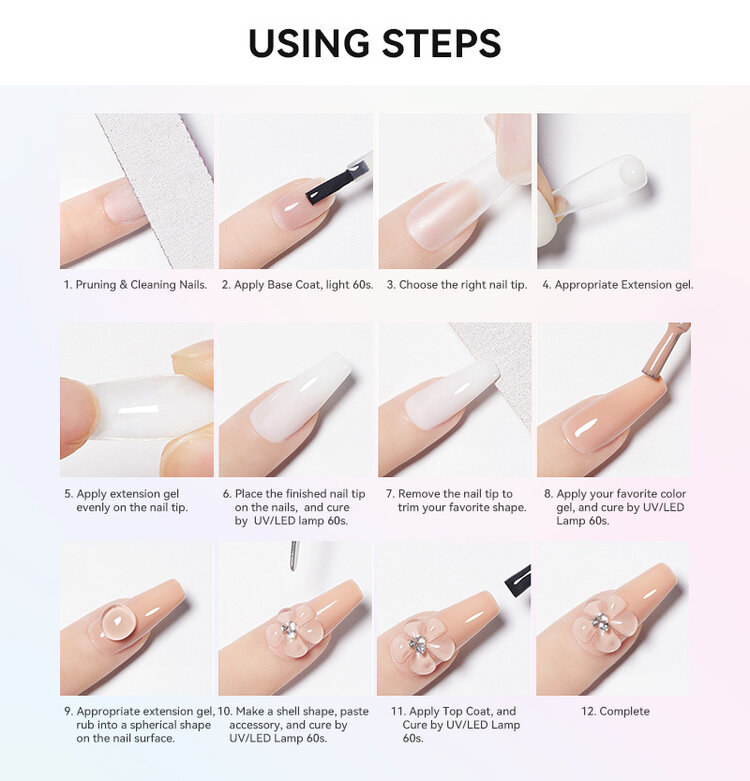 USING STEPS

1. Pruning & Cleaning Nails.

2. Apply Base Coat, light 60s.

3. Choose the right nail tip.

4. Appropriate Extension gel.

5. Apply extension gel evenly on the nail tip.

6. Place the finished nail tip on the nails, and cure by UV/LED lamp 60s.

7. Remove the nail tip to trim your favorite shape.

8. Apply your favorite color gel, and cure by UV/LED Lamp 60s.

9. Appropriate extension gel, rub into a spherical shape on the nail surface.

10. Make a shell shape, paste accessory, and cure by UV/LED Lamp 60s.

11. Apply Top Coat, and Cure by UV/LED Lamp 60s.

12. Complete