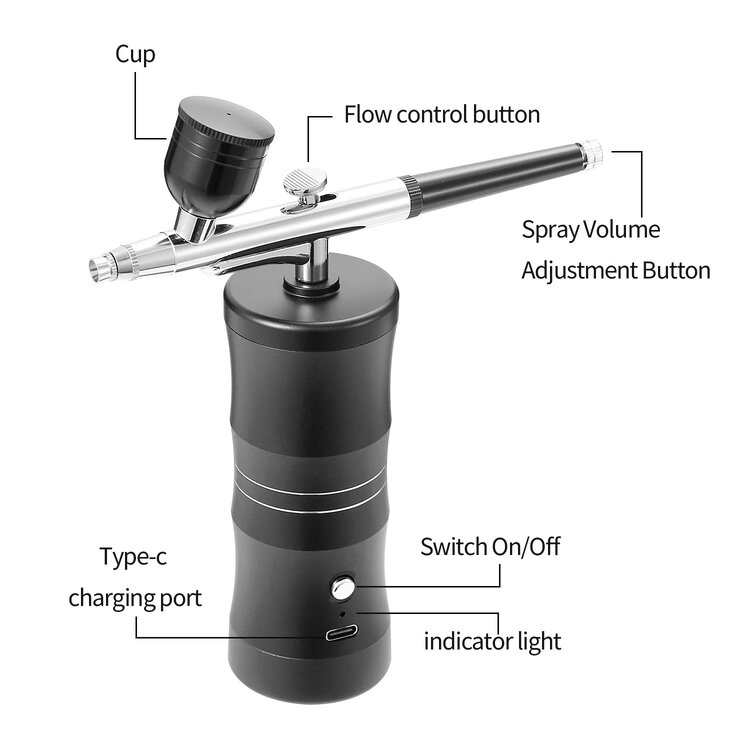 Cup

Flow control button

Spray Volume
Adjustment Button

Type-c
charging port

Switch On/Off

indicator light