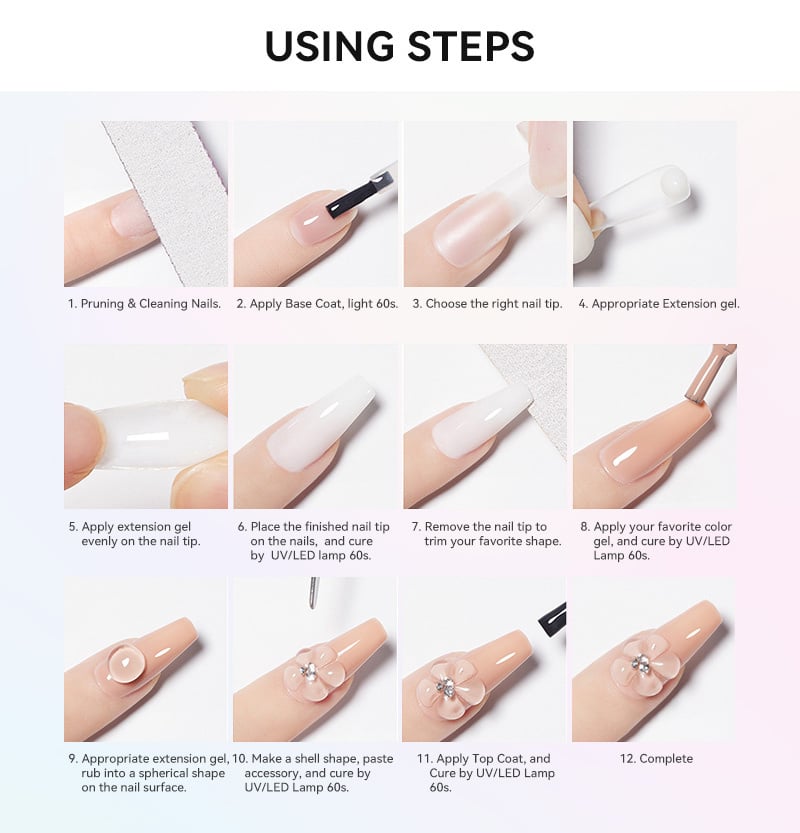 USING STEPS

1. Pruning & Cleaning Nails.

2. Apply Base Coat, light 60s.

3. Choose the right nail tip.

4. Appropriate Extension gel.

5. Apply extension gel evenly on the nail tip.

6. Place the finished nail tip on the nails, and cure by UV/LED lamp 60s.

7. Remove the nail tip to trim your favorite shape.

8. Apply your favorite color gel, and cure by UV/LED Lamp 60s.

9. Appropriate extension gel, rub into a spherical shape on the nail surface.

10. Make a shell shape, paste accessory, and cure by UV/LED Lamp 60s.

11. Apply Top Coat, and Cure by UV/LED Lamp 60s.

12. Complete