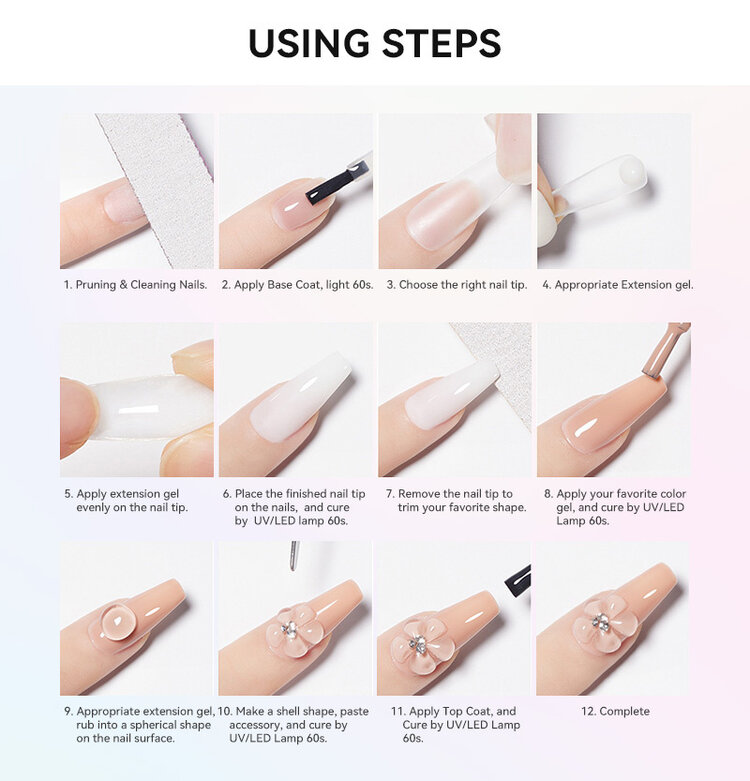 USING STEPS

1. Pruning & Cleaning Nails.

2. Apply Base Coat, light 60s.

3. Choose the right nail tip.

4. Appropriate Extension gel.

5. Apply extension gel evenly on the nail tip.

6. Place the finished nail tip on the nails, and cure by UV/LED lamp 60s.

7. Remove the nail tip to trim your favorite shape.

8. Apply your favorite color gel, and cure by UV/LED Lamp 60s.

9. Appropriate extension gel, rub into a spherical shape on the nail surface.

10. Make a shell shape, paste accessory, and cure by UV/LED Lamp 60s.

11. Apply Top Coat, and Cure by UV/LED Lamp 60s.

12. Complete