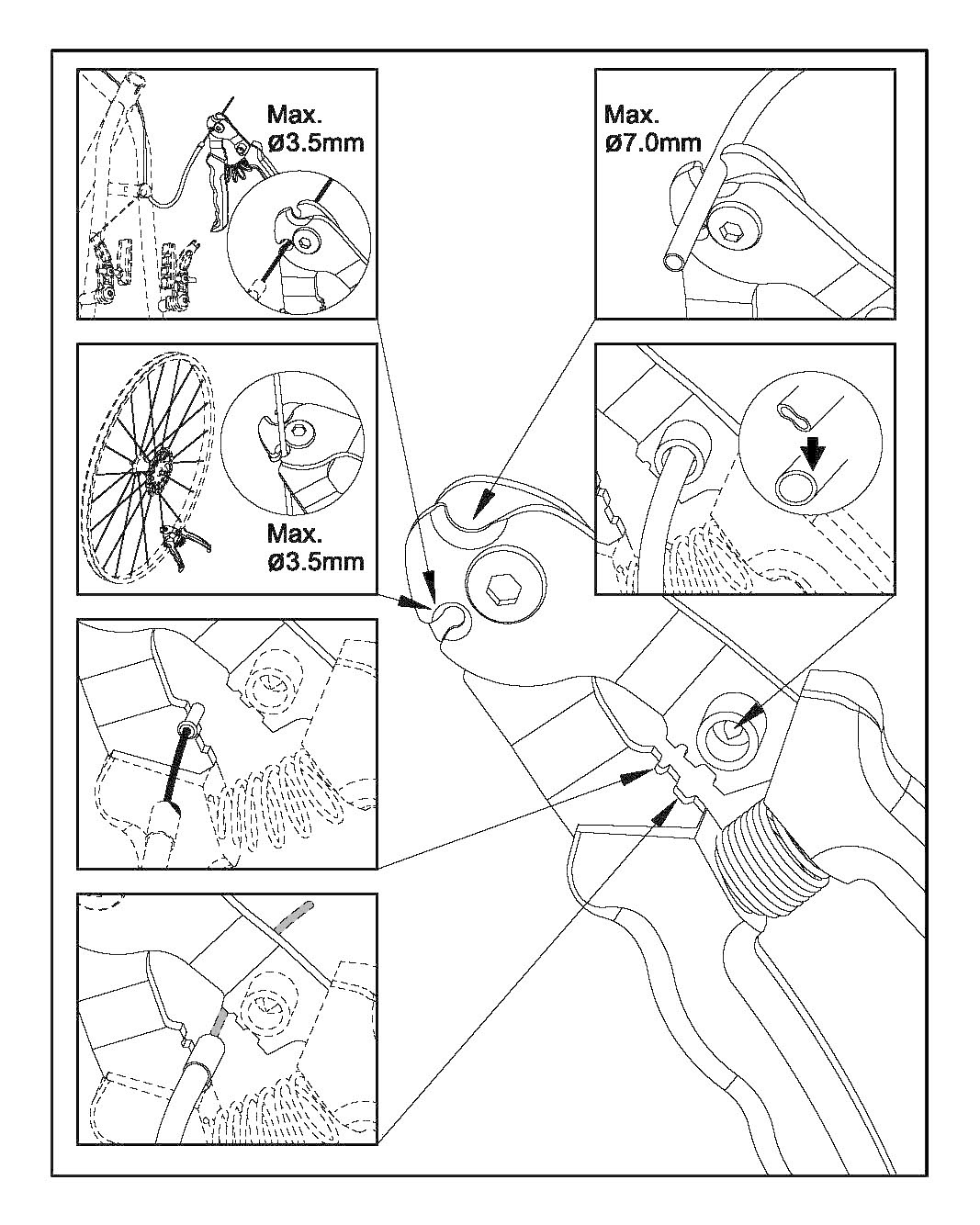 Max.
ø3.5mm

Max.
ø7.0mm

Max.
ø3.5mm