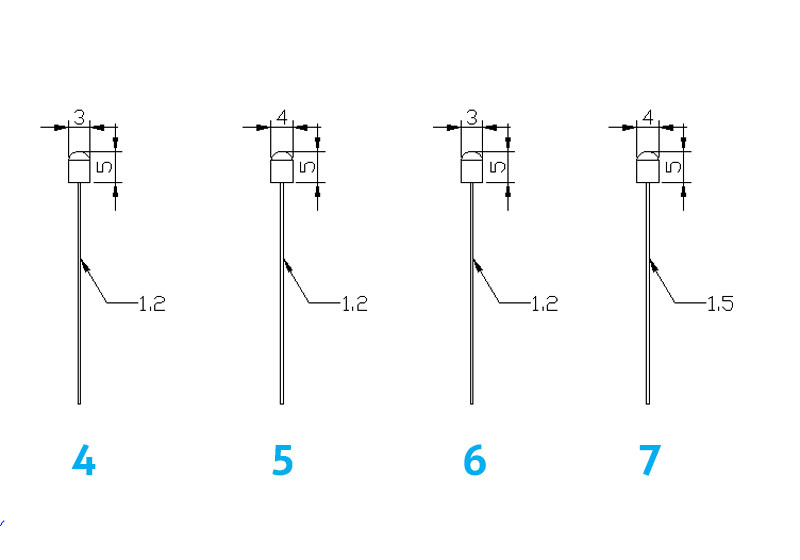 3
5
1.2
4

4
5
1.2
5

3
5
1.2
6

4
5
1.5
7