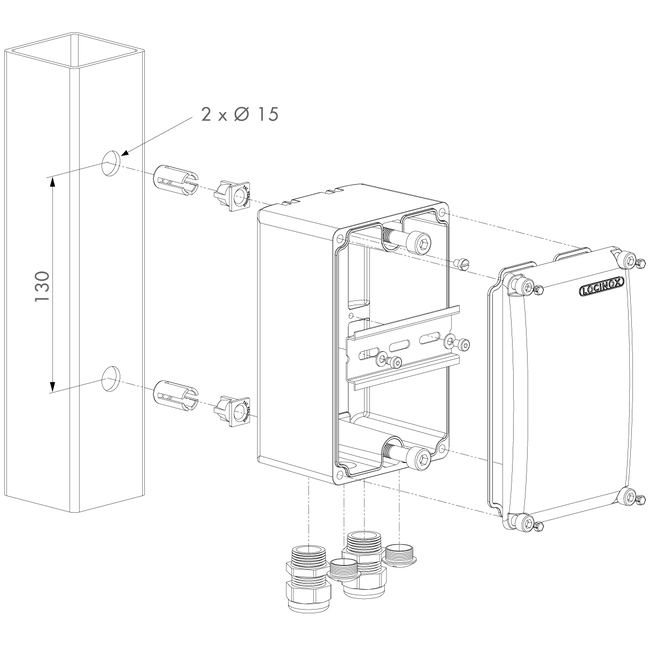 2 x Ø 15

130

LOCINOX