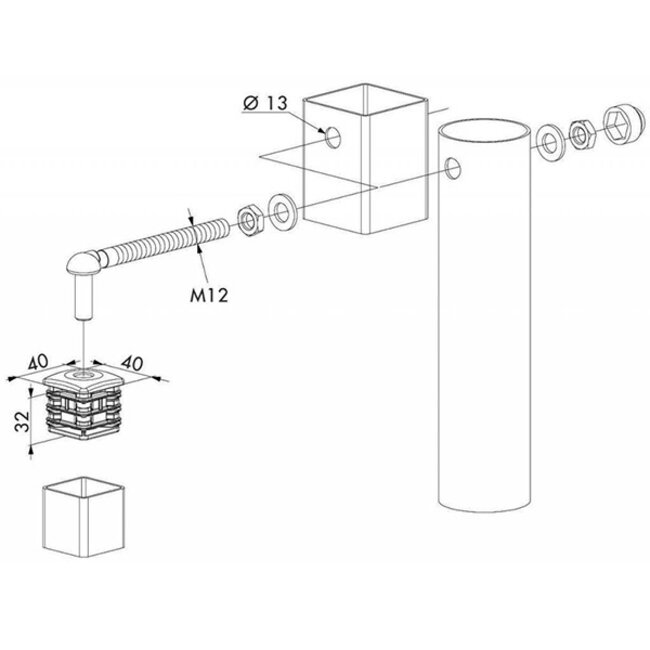 Ø 13

M12

40

40

32