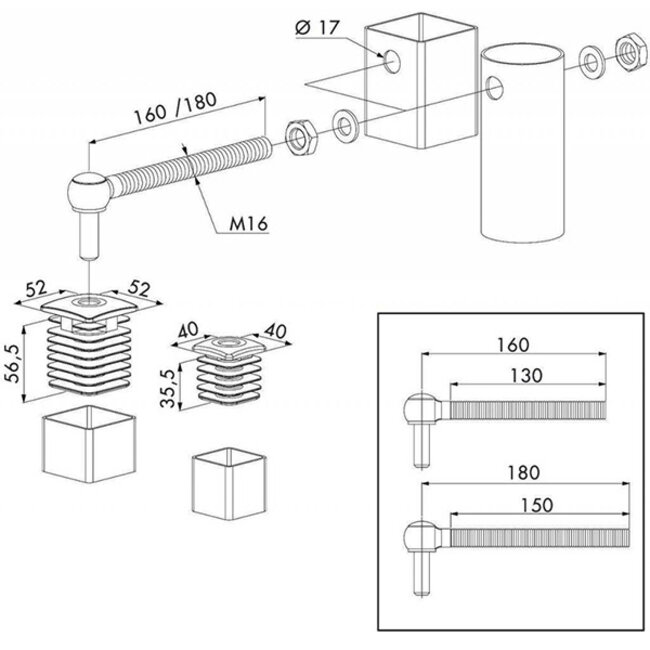 Ø 17

160 /180

M16

52

52

56,5

40

40

35,5

160

130

180

150