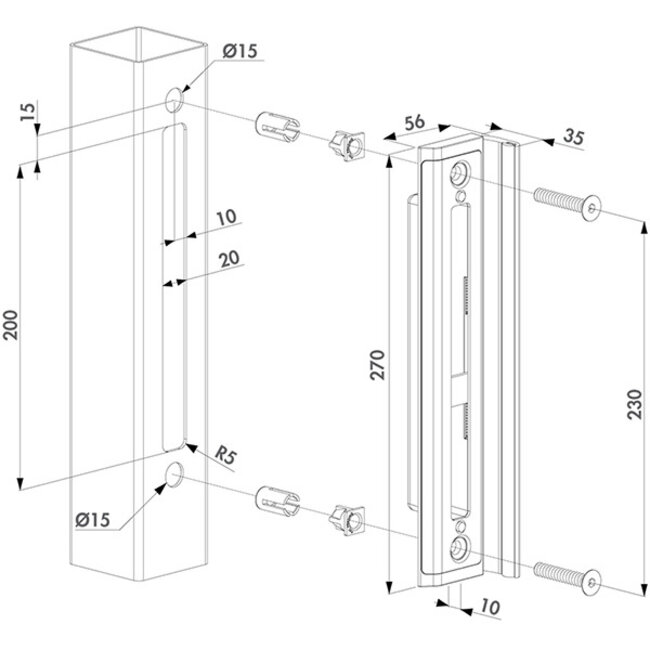 Ø15
15
56
35
10
20
200
270
230
R5
Ø15
10