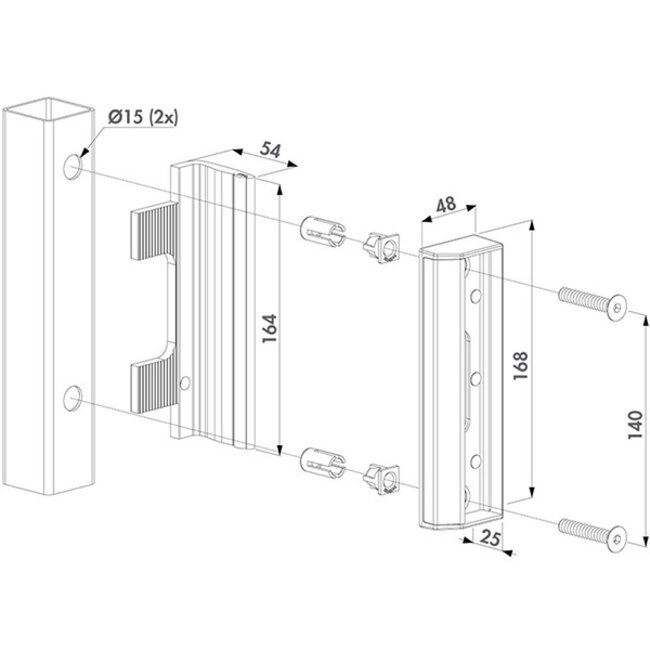 Ø15 (2x)
54
164
48
168
140
25