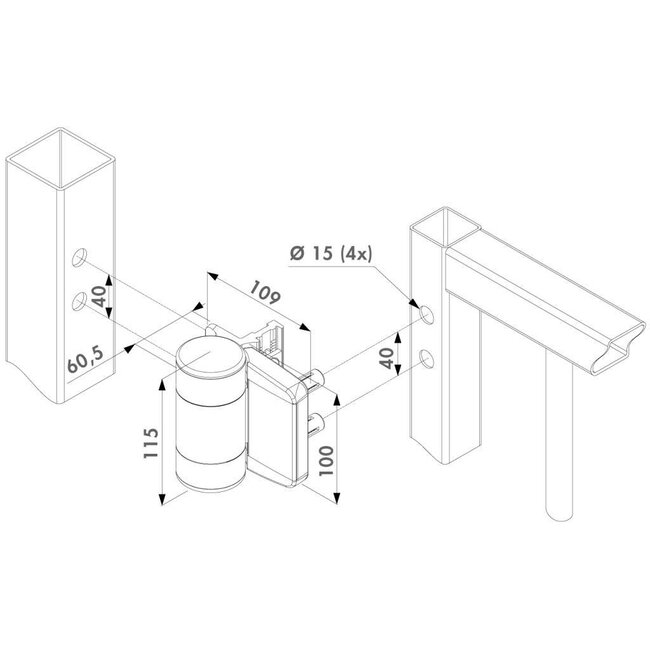 Ø 15 (4x)
109
40
60,5
40
115
100