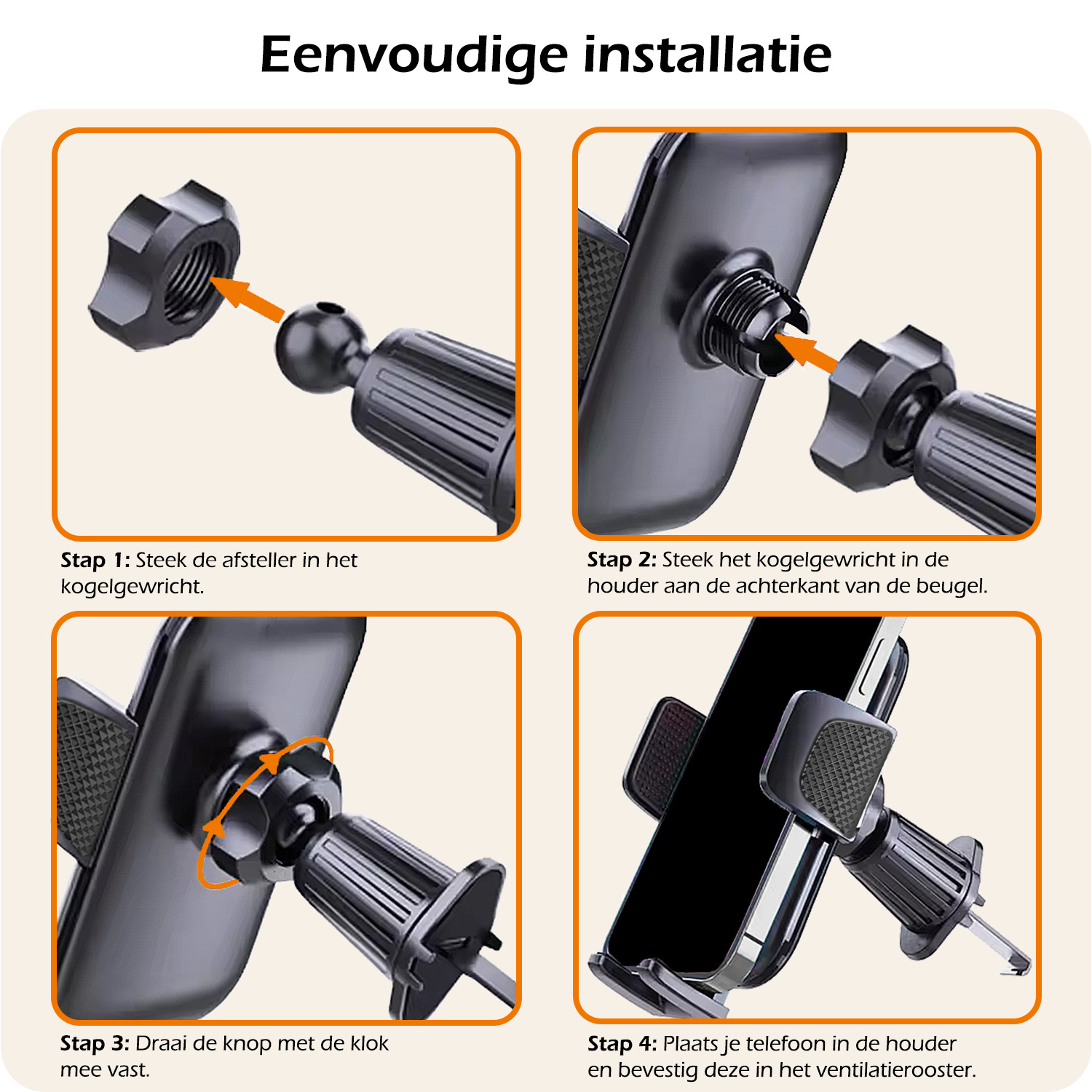 Eenvoudige installatie

Stap 1: Steek de afsteller in het kogelgewricht.

Stap 2: Steek het kogelgewricht in de houder aan de achterkant van de beugel.

Stap 3: Draai de knop met de klok mee vast.

Stap 4: Plaats je telefoon in de houder en bevestig deze in het ventilatierooster.