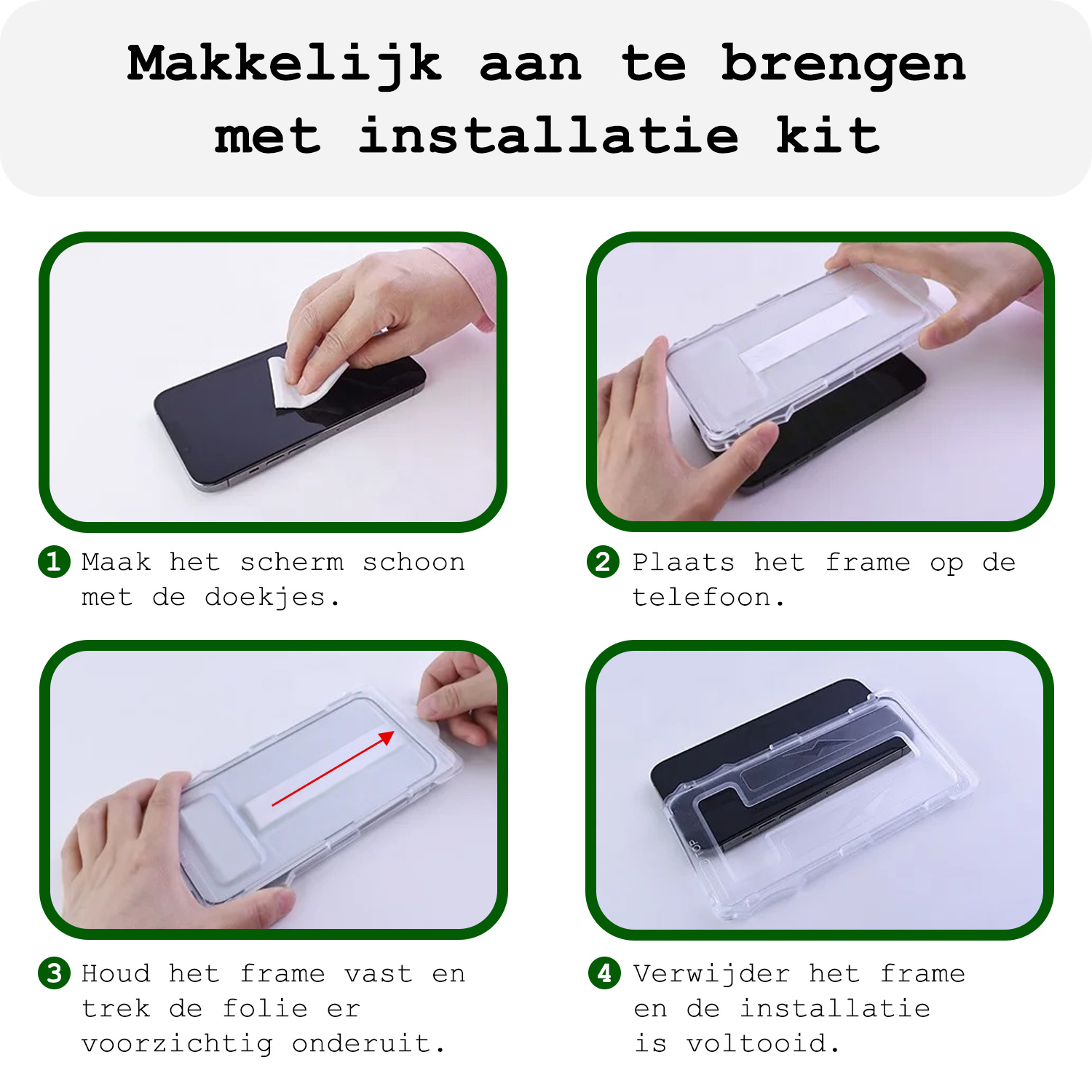 Makkelijk aan te brengen met installatie kit

1 Maak het scherm schoon met de doekjes.

2 Plaats het frame op de telefoon.

3 Houd het frame vast en trek de folie er voorzichtig onderuit.

TOP

4 Verwijder het frame en de installatie is voltooid.