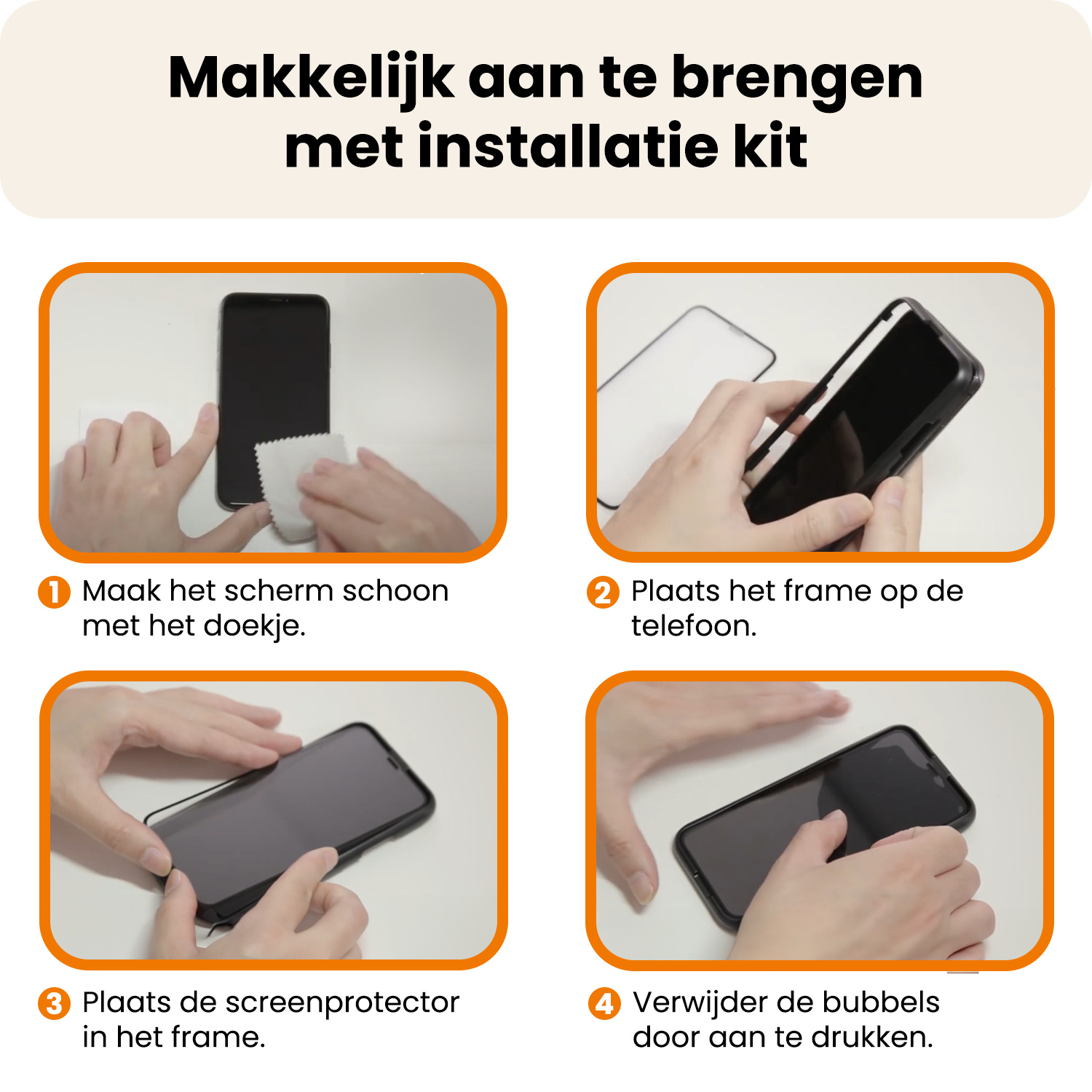 Makkelijk aan te brengen met installatie kit

1 Maak het scherm schoon met het doekje.

2 Plaats het frame op de telefoon.

3 Plaats de screenprotector in het frame.

4 Verwijder de bubbels door aan te drukken.