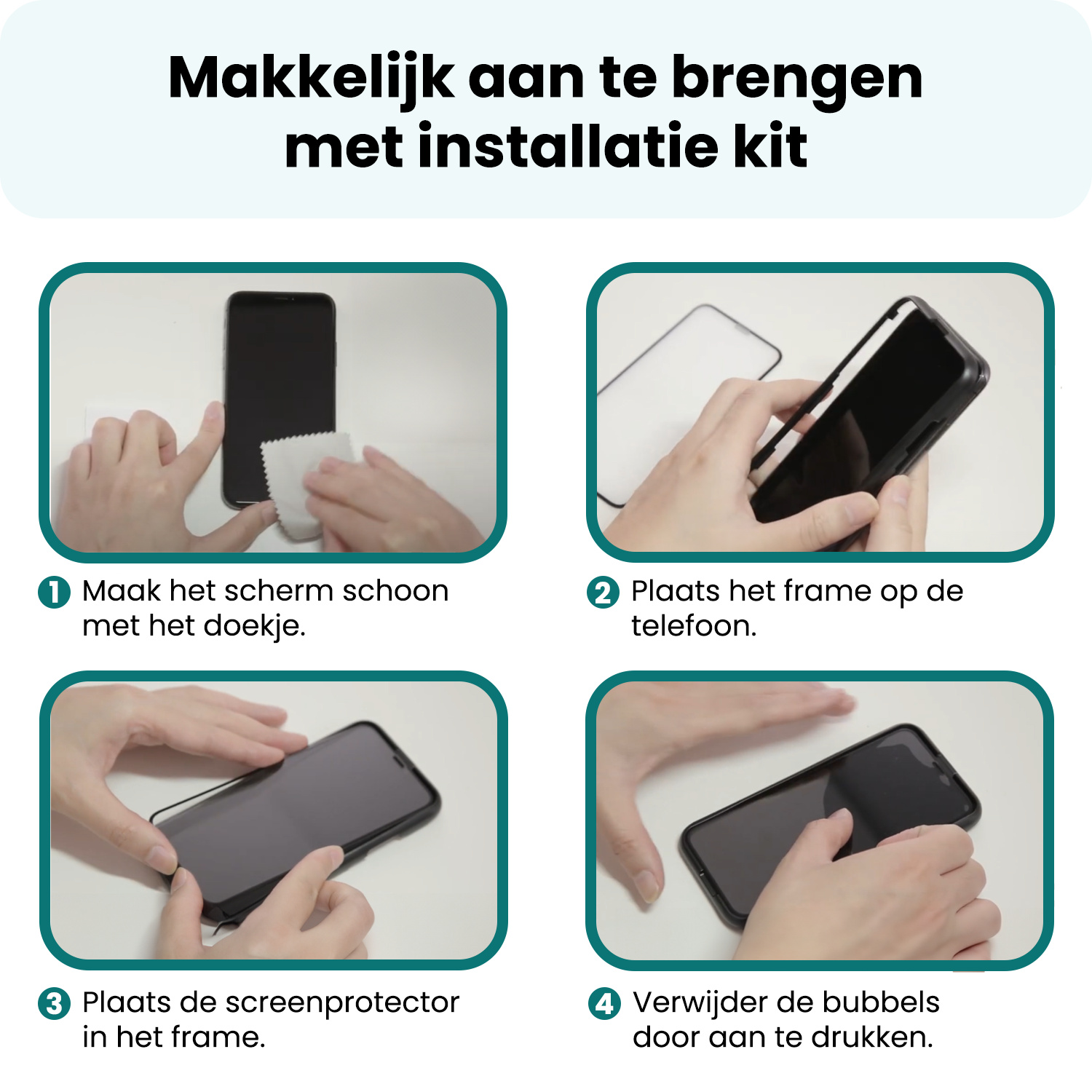 Makkelijk aan te brengen met installatie kit

1 Maak het scherm schoon met het doekje.

2 Plaats het frame op de telefoon.

3 Plaats de screenprotector in het frame.

4 Verwijder de bubbels door aan te drukken.