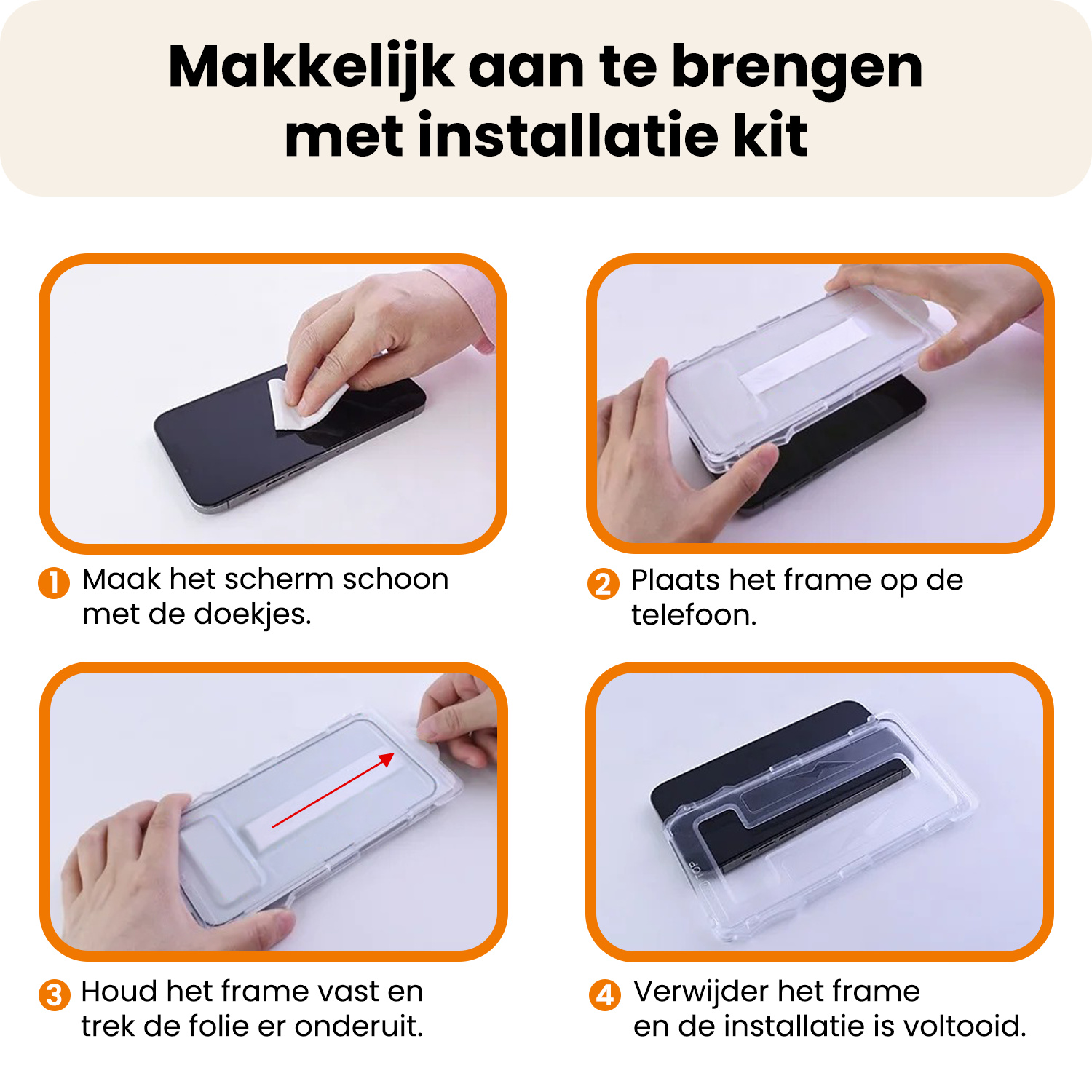 Makkelijk aan te brengen met installatie kit

1 Maak het scherm schoon met de doekjes.

2 Plaats het frame op de telefoon.

3 Houd het frame vast en trek de folie er onderuit.

TOP

4 Verwijder het frame en de installatie is voltooid.