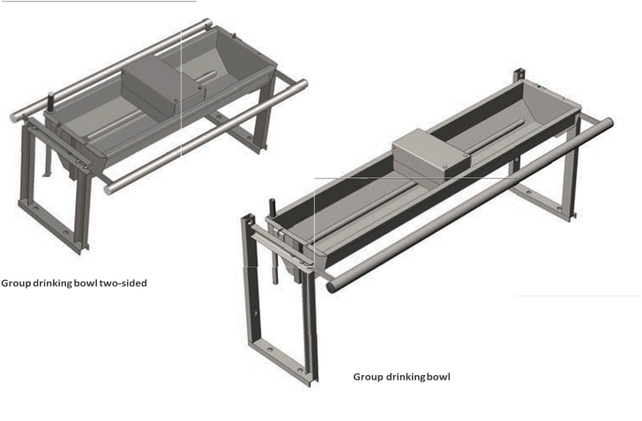 Group drinking bowl two-sided

Group drinking bowl