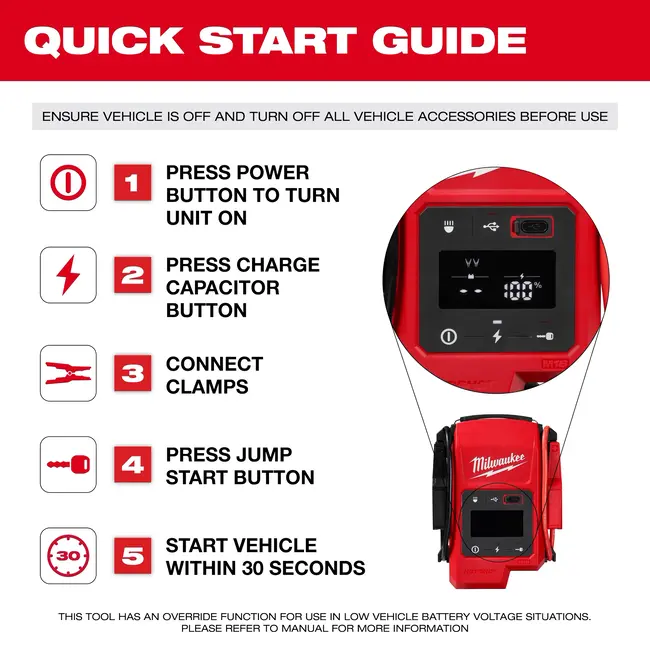 QUICK START GUIDE

ENSURE VEHICLE IS OFF AND TURN OFF ALL VEHICLE ACCESSORIES BEFORE USE

1 PRESS POWER BUTTON TO TURN UNIT ON

2 PRESS CHARGE CAPACITOR BUTTON

3 CONNECT CLAMPS

4 PRESS JUMP START BUTTON

30

5 START VEHICLE WITHIN 30 SECONDS

100%

M18

Milwaukee

THIS TOOL HAS AN OVERRIDE FUNCTION FOR USE IN LOW VEHICLE BATTERY VOLTAGE SITUATIONS. PLEASE REFER TO MANUAL FOR MORE INFORMATION