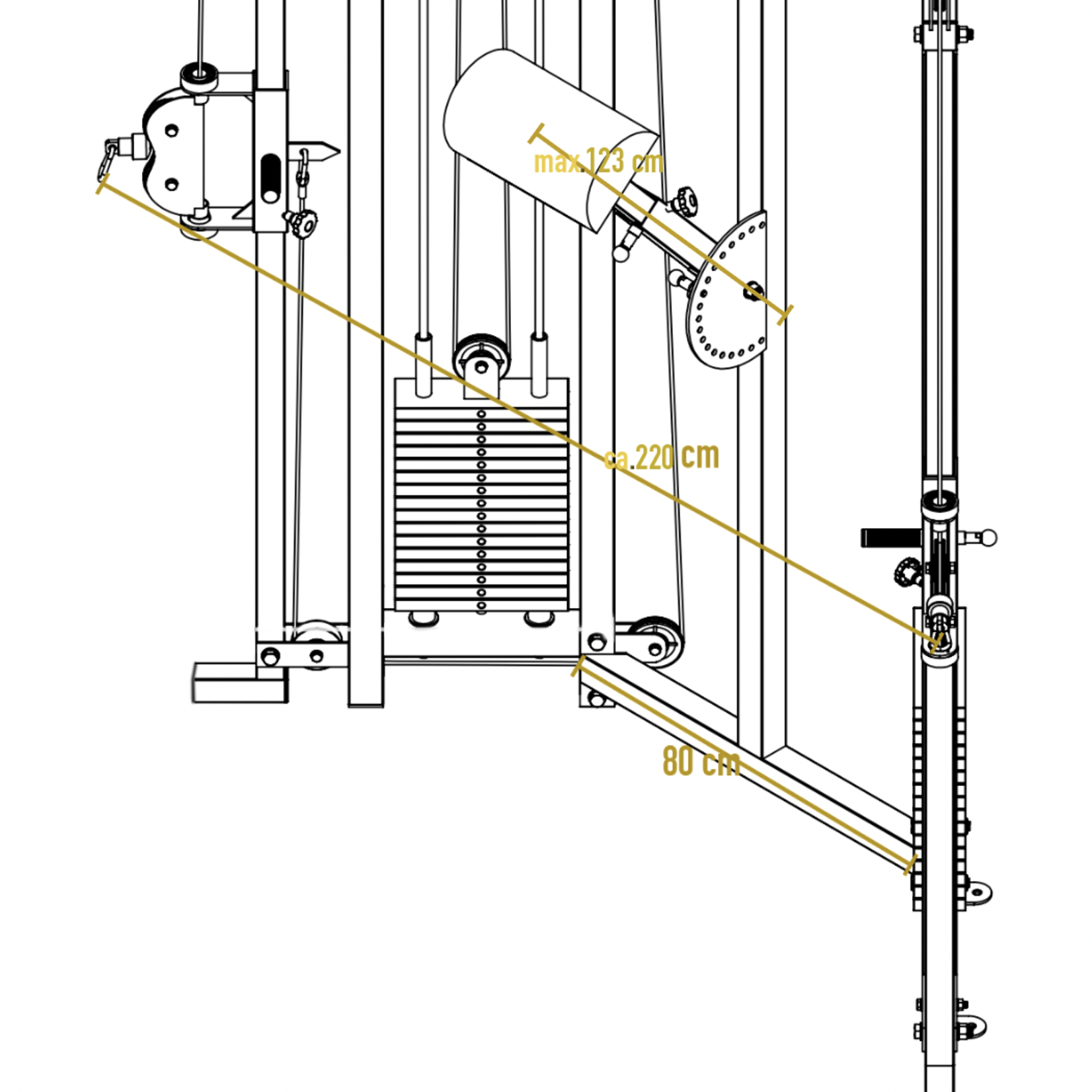 max.123 cm

ca.220 cm

80 cm