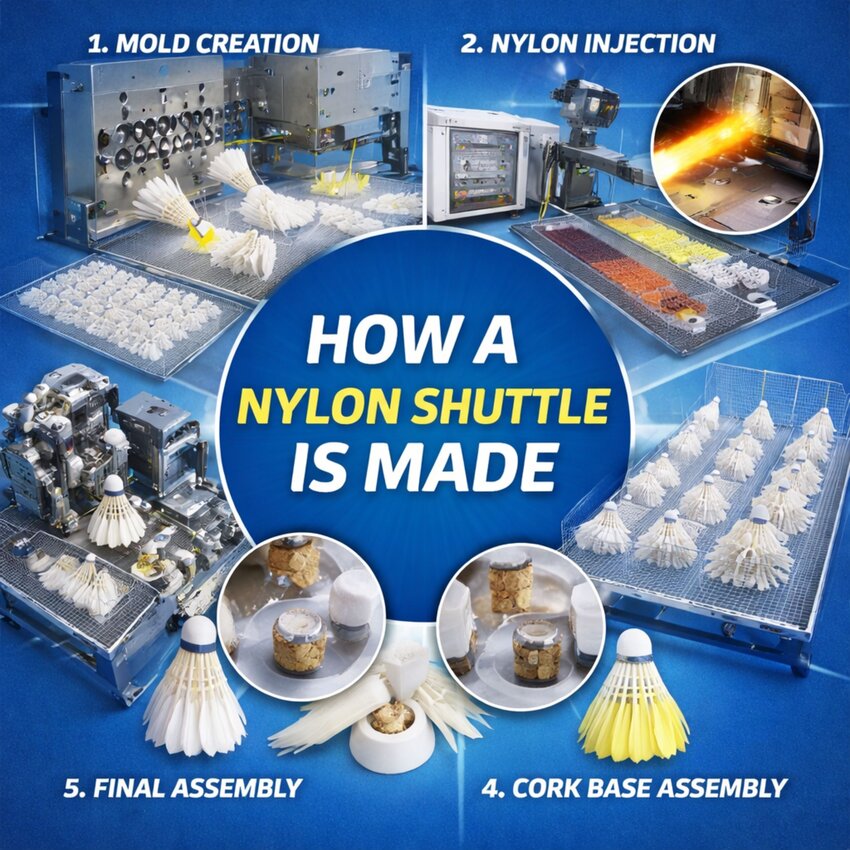 1. MOLD CREATION

2. NYLON INJECTION

HOW A NYLON SHUTTLE IS MADE

5. FINAL ASSEMBLY

4. CORK BASE ASSEMBLY