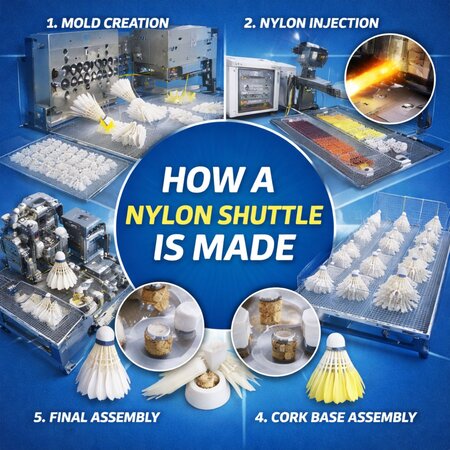 1. MOLD CREATION

2. NYLON INJECTION

HOW A NYLON SHUTTLE IS MADE

5. FINAL ASSEMBLY

4. CORK BASE ASSEMBLY