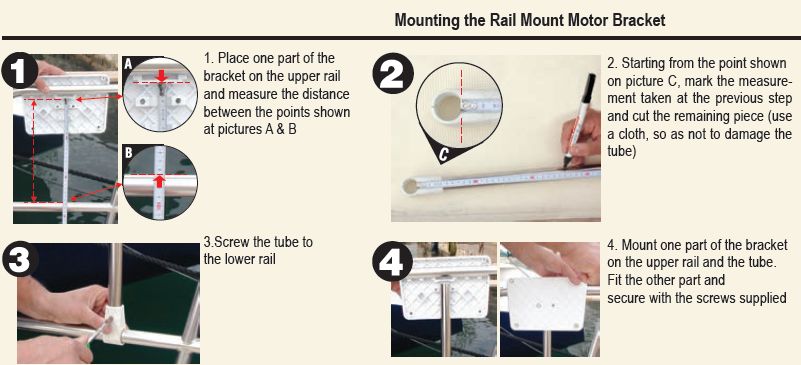 Mounting the Rail Mount Motor Bracket

1

A

B

1. Place one part of the bracket on the upper rail and measure the distance between the points shown at pictures A & B

2

C

2. Starting from the point shown on picture C, mark the measurement taken at the previous step and cut the remaining piece (use a cloth, so as not to damage the tube)

3

3.Screw the tube to the lower rail

4

4. Mount one part of the bracket on the upper rail and the tube. Fit the other part and secure with the screws supplied