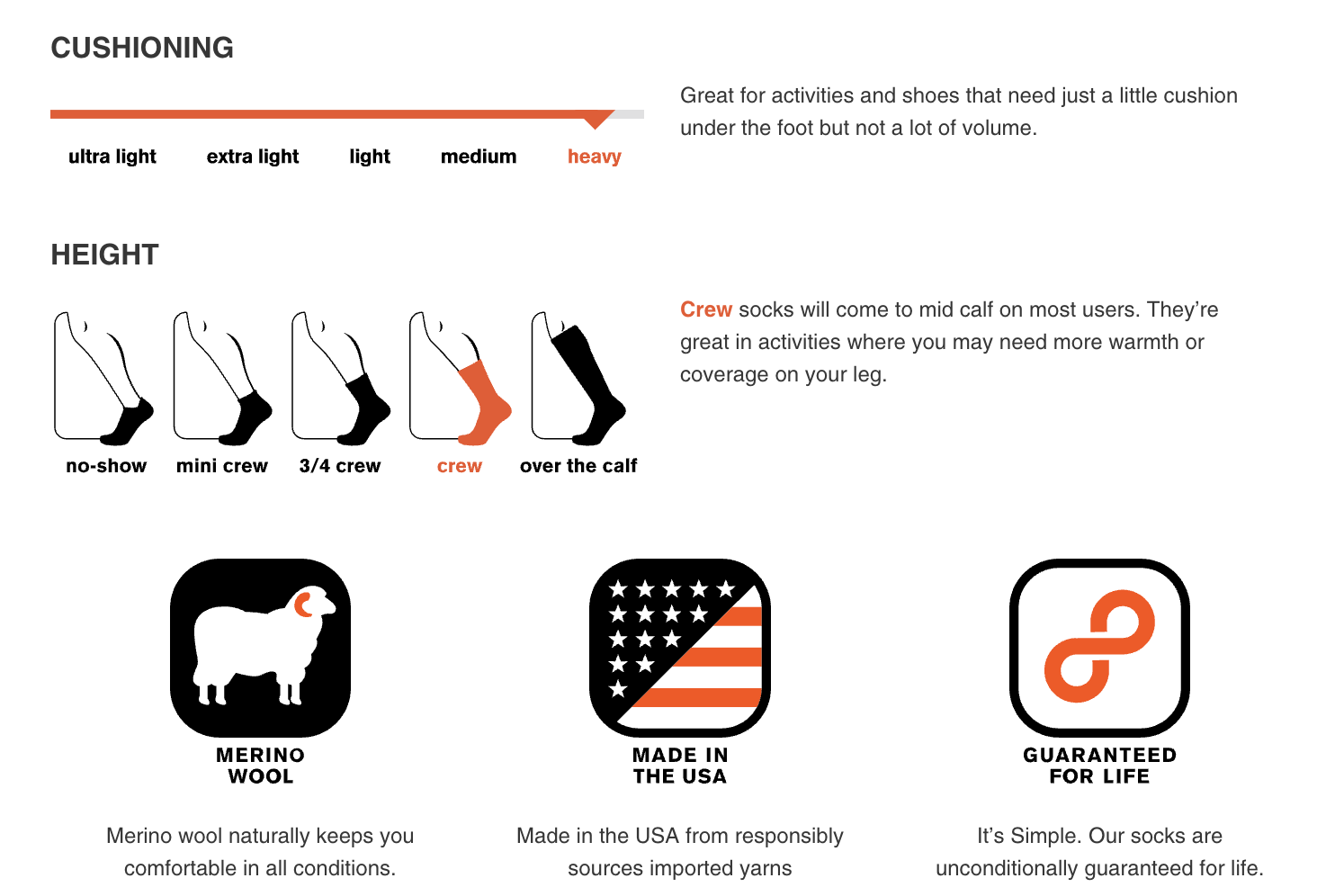 CUSHIONING

ultra light extra light light medium heavy

Great for activities and shoes that need just a little cushion under the foot but not a lot of volume.

HEIGHT

no-show mini crew 3/4 crew crew over the calf

Crew socks will come to mid calf on most users. They're great in activities where you may need more warmth or coverage on your leg.

MERINO WOOL

Merino wool naturally keeps you comfortable in all conditions.

MADE IN THE USA

Made in the USA from responsibly sources imported yarns

GUARANTEED FOR LIFE

It's Simple. Our socks are unconditionally guaranteed for life.