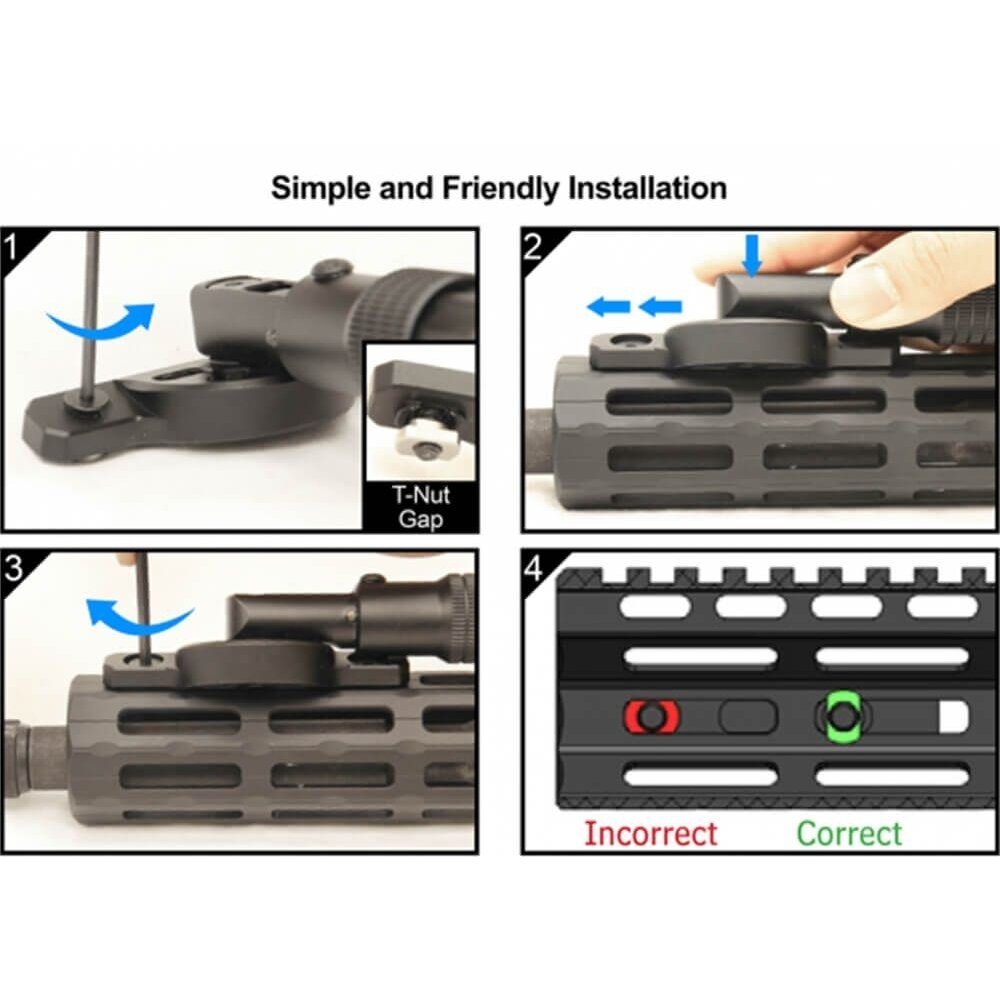 Simple and Friendly Installation

1

T-Nut
Gap

2

3

4

Incorrect

Correct