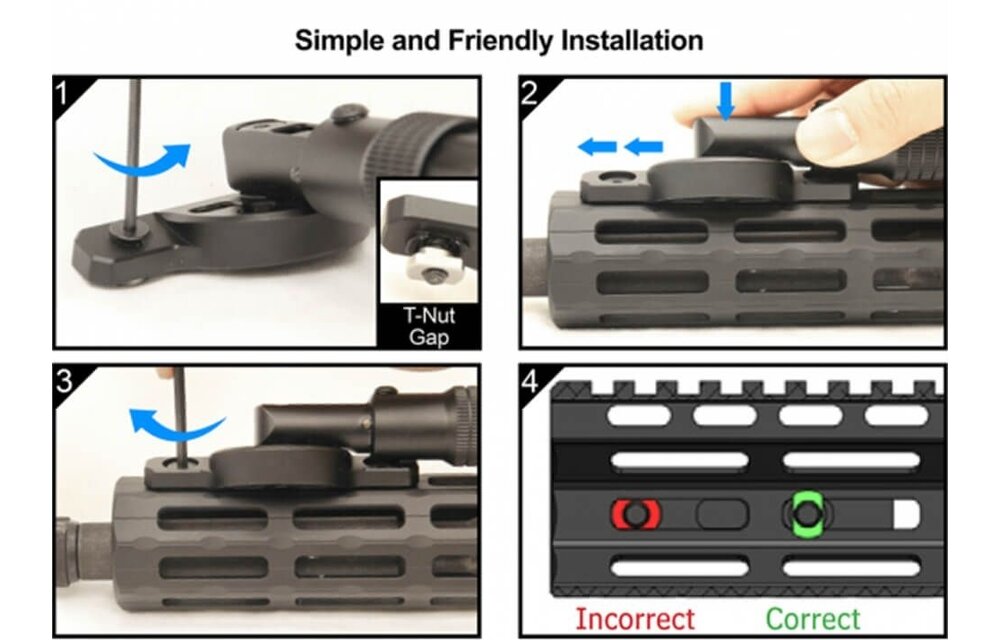 Simple and Friendly Installation

1

T-Nut Gap

2

3

4

Incorrect

Correct