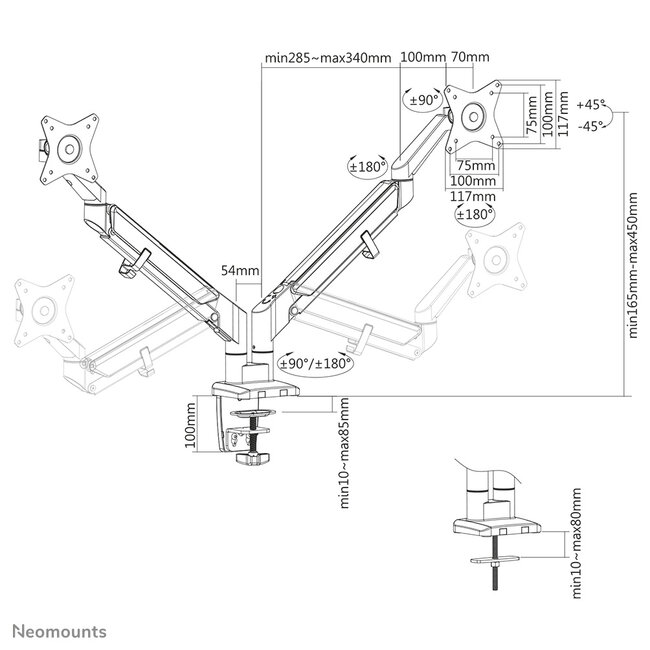 min285~max340mm
100mm
70mm
±90°
75mm
100mm
117mm
+45°
-45°
±180°
75mm
100mm
117mm
±180°
min165mm-max450mm
54mm
±90°/±180°
100mm
min10~max85mm
min10~max80mm
Neomounts