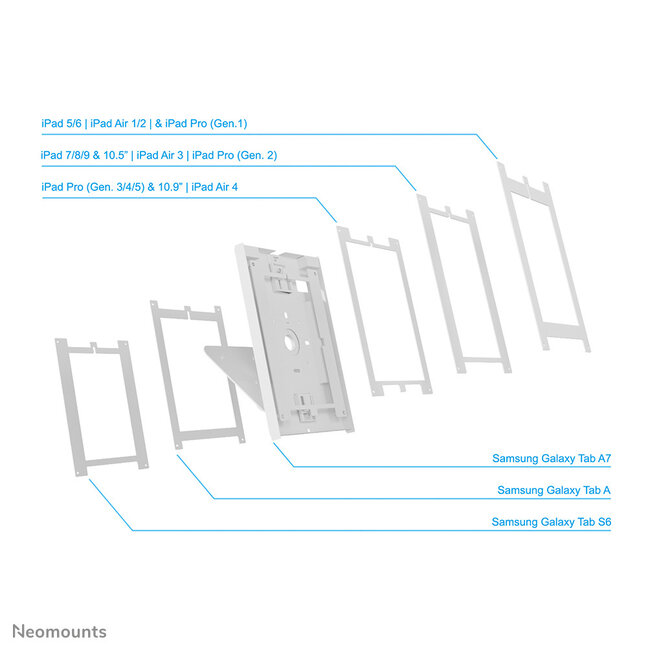 iPad 5/6 | iPad Air 1/2 | & iPad Pro (Gen.1)

iPad 7/8/9 & 10.5" | iPad Air 3 | iPad Pro (Gen. 2)

iPad Pro (Gen. 3/4/5) & 10.9" | iPad Air 4

Samsung Galaxy Tab A7

Samsung Galaxy Tab A

Samsung Galaxy Tab S6

Neomounts