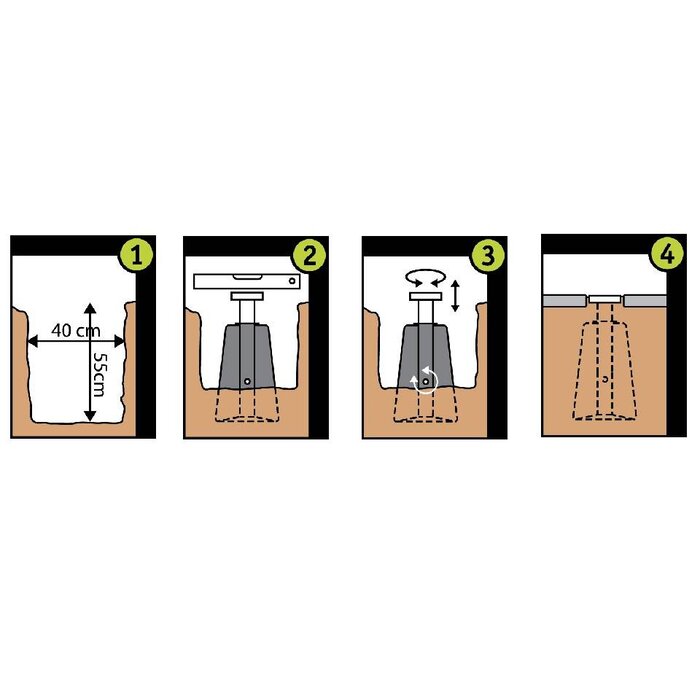 1
40 cm
55cm

2

3

4