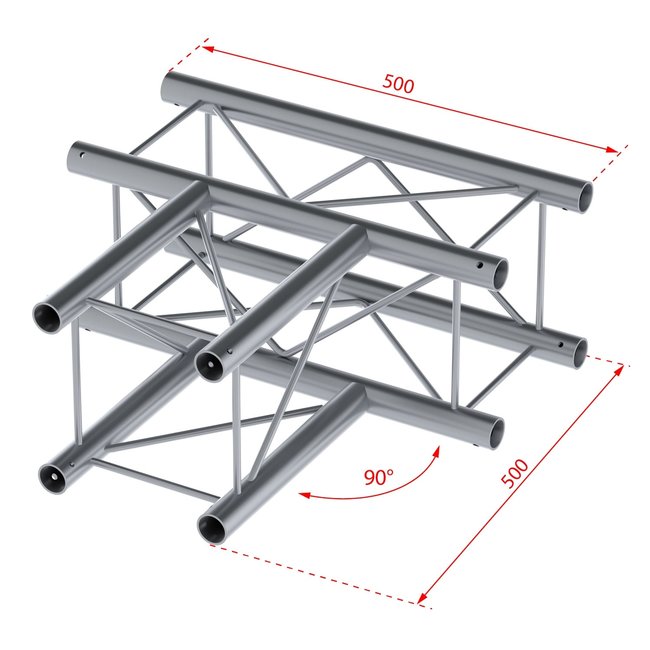 500

90°

500