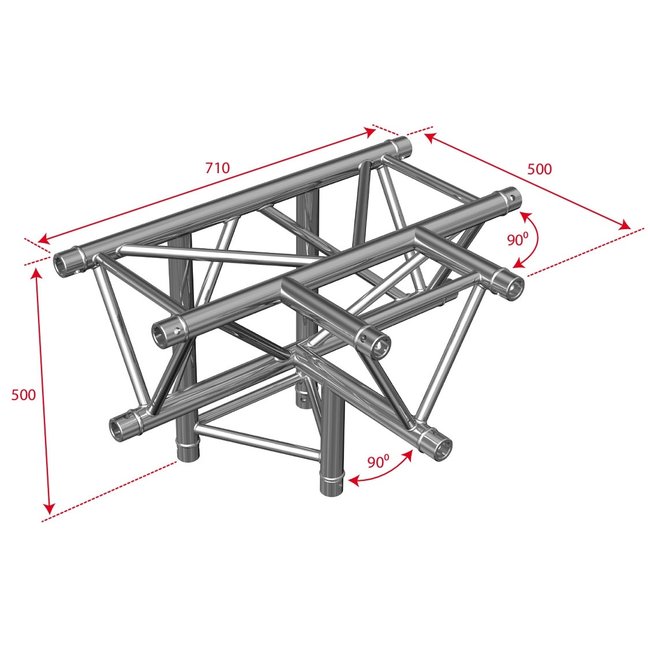 710

500

$90^0$

500

$90^0$