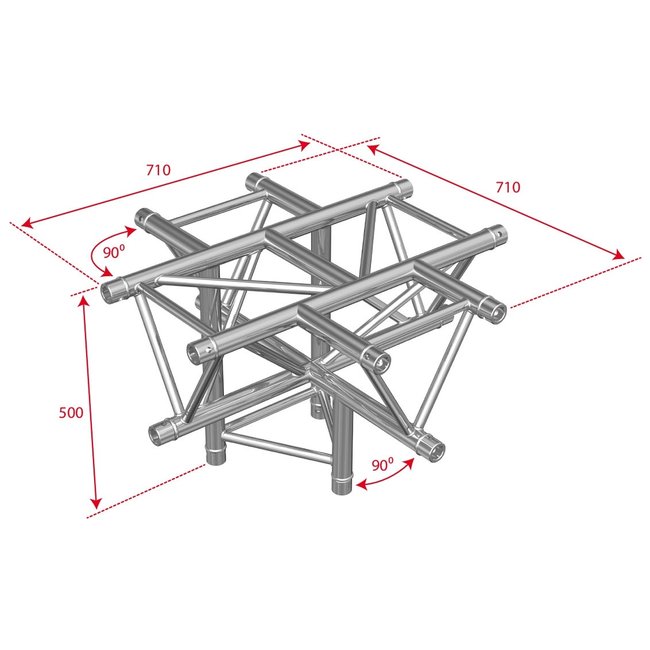 710
710
90º
500
90º