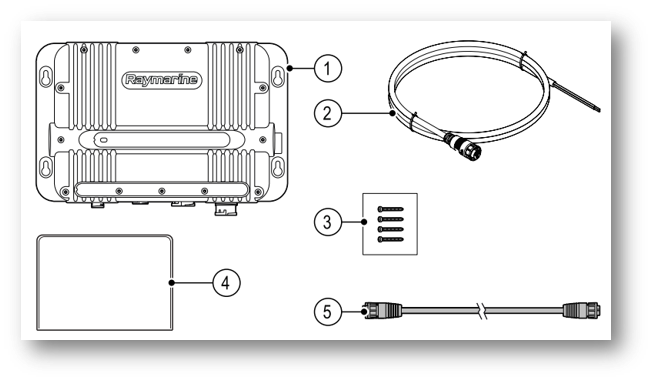 Raymarine
1
2
3
4
5